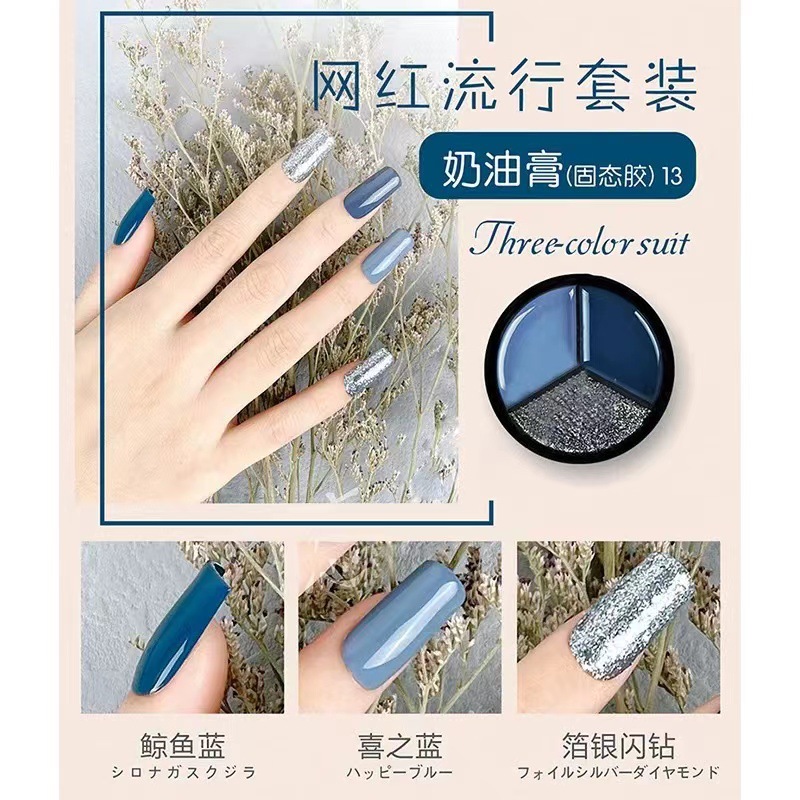 网红流行套装

奶油膏(固态胶) 13

Three-color suit

鲸鱼蓝
シロナガスクジラ

喜之蓝
ハッピーブルー

箔银闪钻
フォイルシルバーダイヤモンド