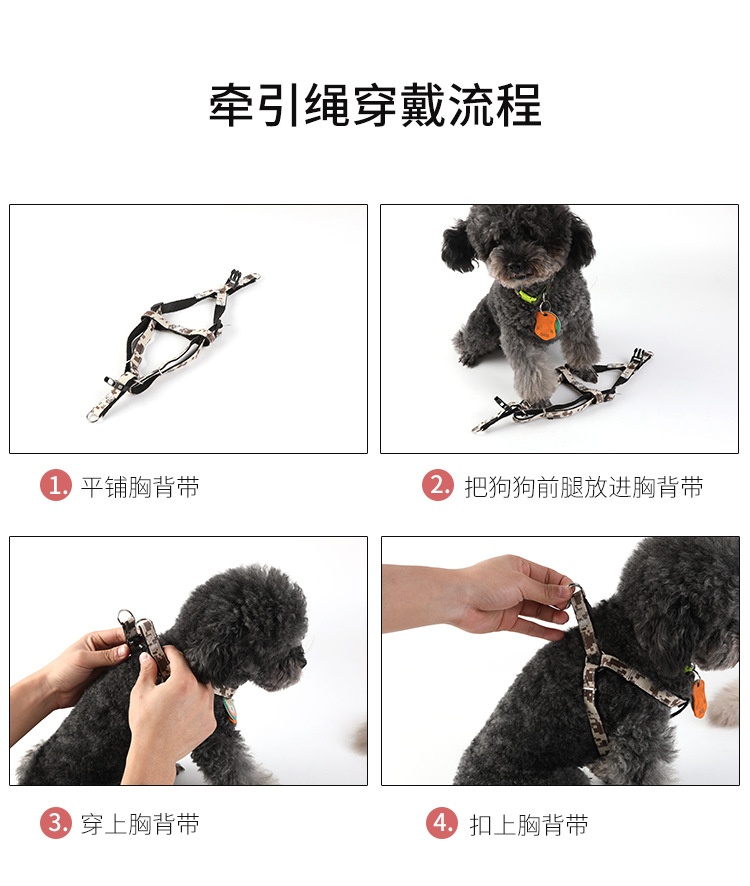 牵引绳穿戴流程

1. 平铺胸背带

2. 把狗狗前腿放进胸背带

3. 穿上胸背带

4. 扣上胸背带