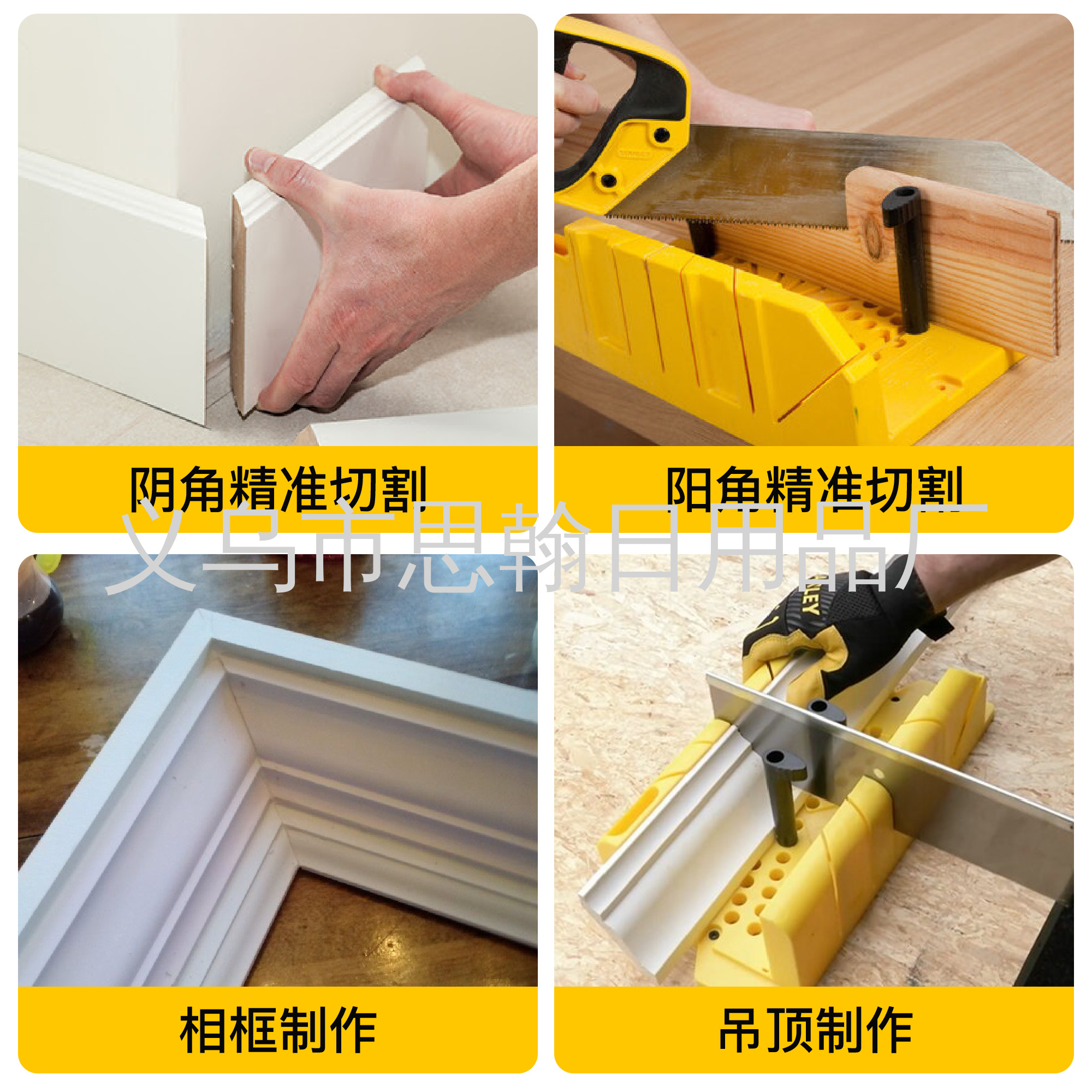 阴角精准切割

阳角精准切割

义乌市思翰日用品厂

相框制作

吊顶制作