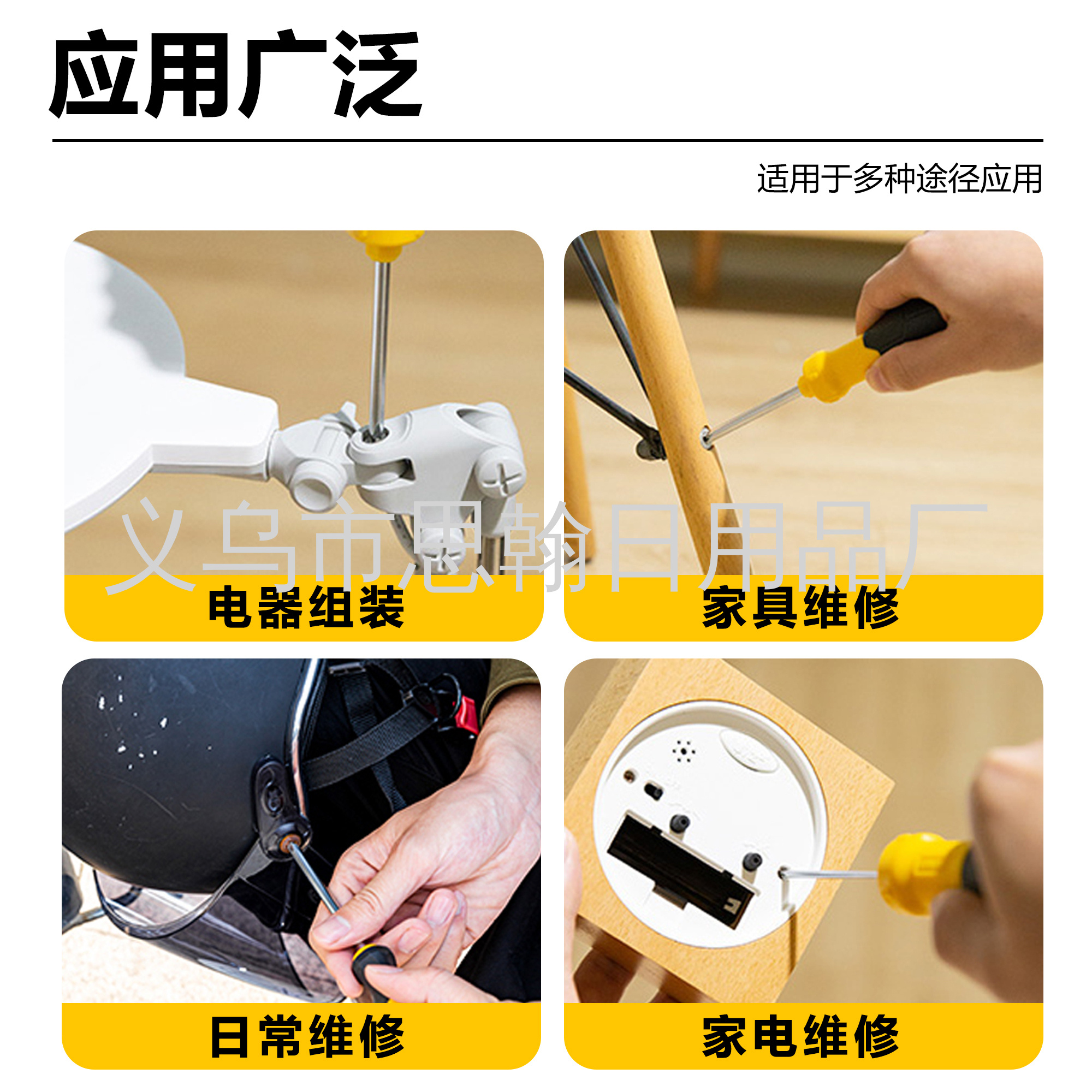 应用广泛

适用于多种途径应用

义乌市思翰日用品厂

电器组装

家具维修

日常维修

家电维修