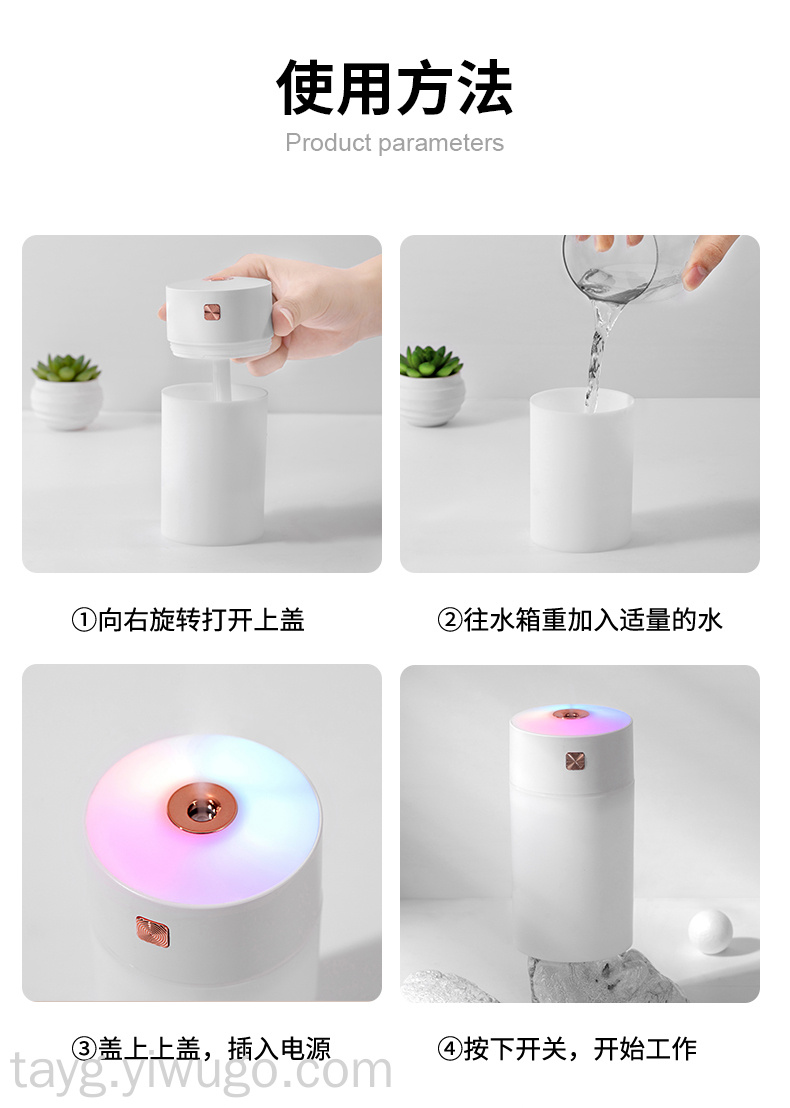 使用方法
Product parameters

①向右旋转打开上盖

②往水箱重加入适量的水

③盖上上盖，插入电源

④按下开关，开始工作

tayg.yiwugo.com