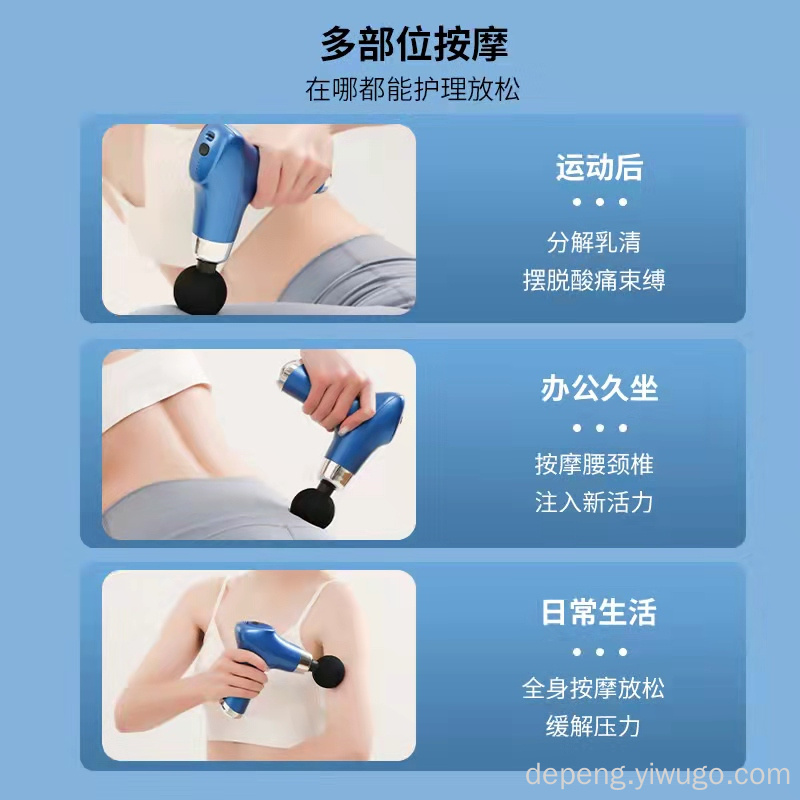 多部位按摩
在哪都能护理放松

运动后
• • •
分解乳清
摆脱酸痛束缚

办公久坐
• • •
按摩腰颈椎
注入新活力

日常生活
• • •
全身按摩放松
缓解压力

depeng.yiwugo.com