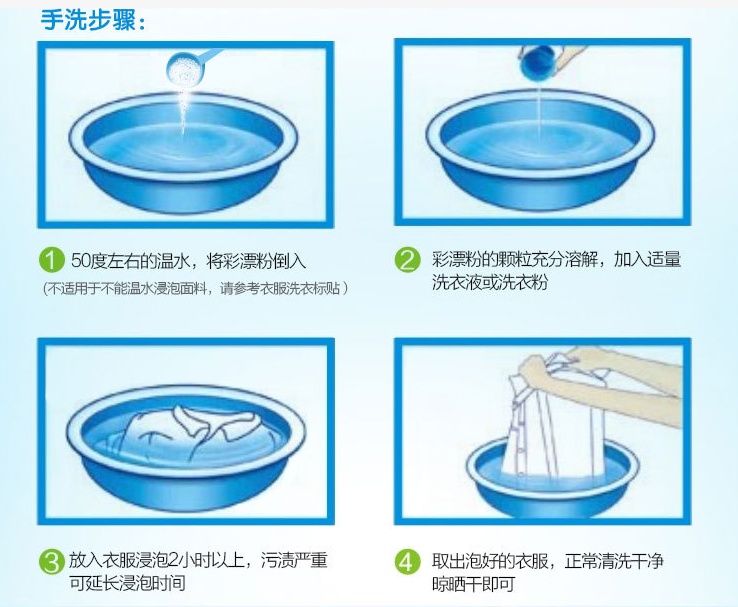 手洗步骤：

1 50度左右的温水，将彩漂粉倒入
（不适用于不能温水浸泡面料，请参考衣服洗衣标贴）

2 彩漂粉的颗粒充分溶解，加入适量洗衣液或洗衣粉

3 放入衣服浸泡2小时以上，污渍严重可延长浸泡时间

4 取出泡好的衣服，正常清洗干净晾晒干即可