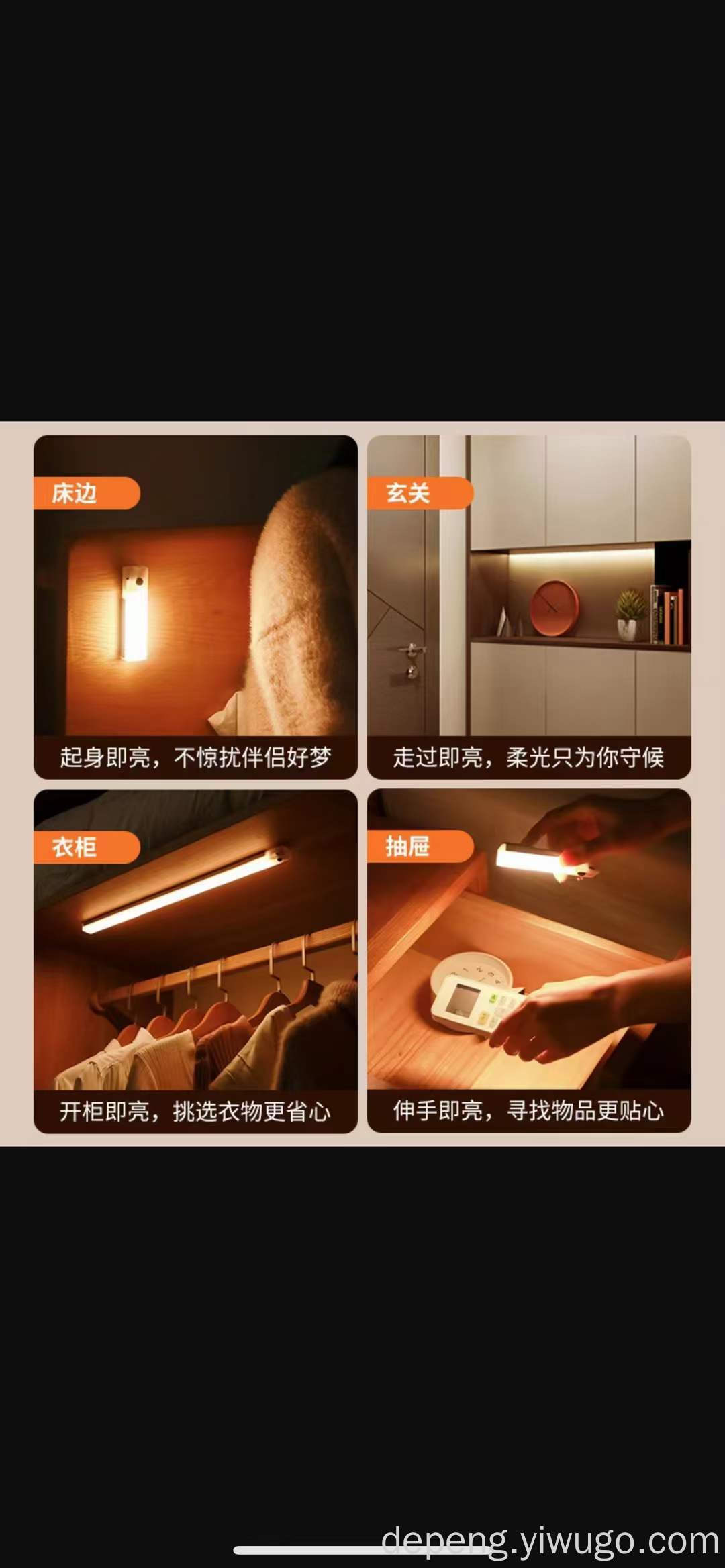 床边

起身即亮，不惊扰伴侣好梦

玄关

走过即亮，柔光只为你守候

衣柜

开柜即亮，挑选衣物更省心

抽屉

伸手即亮，寻找物品更贴心

depeng.yiwugo.com