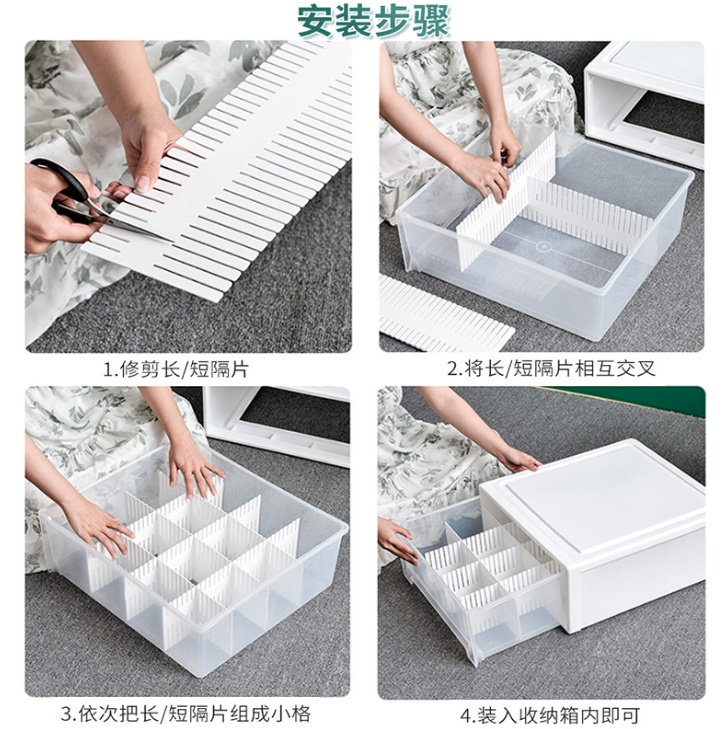 安装步骤

1.修剪长/短隔片

2.将长/短隔片相互交叉

3.依次把长/短隔片组成小格

4.装入收纳箱内即可