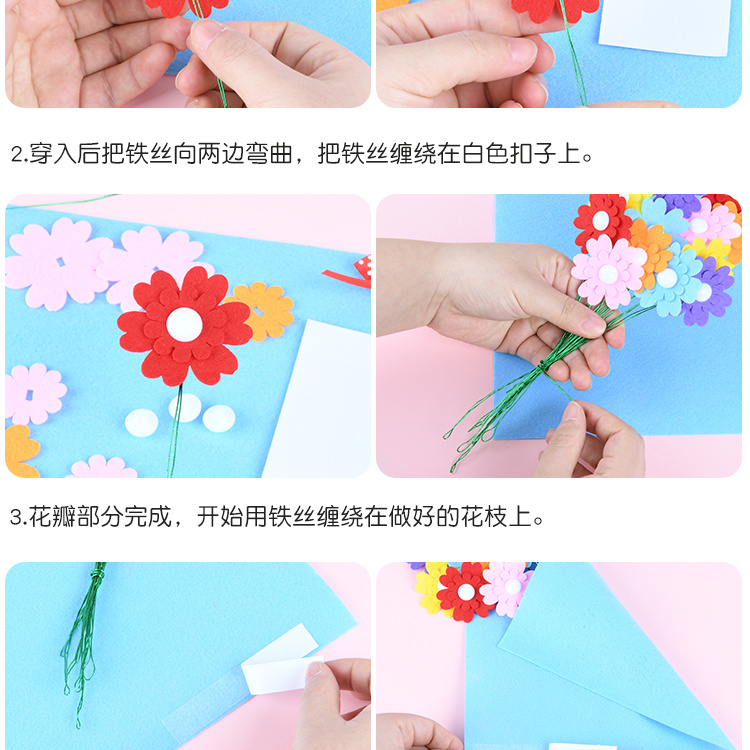 2.穿入后把铁丝向两边弯曲，把铁丝缠绕在白色扣子上。

3.花瓣部分完成，开始用铁丝缠绕在做好的花枝上。