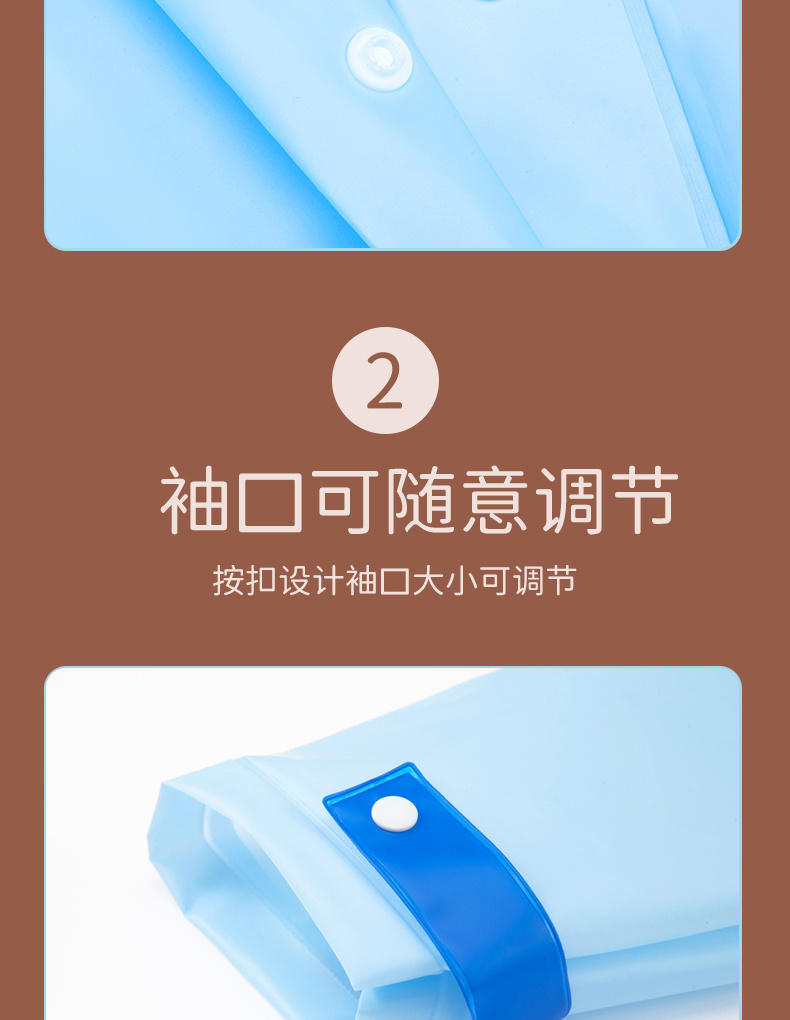 2

袖口可随意调节

按扣设计袖口大小可调节