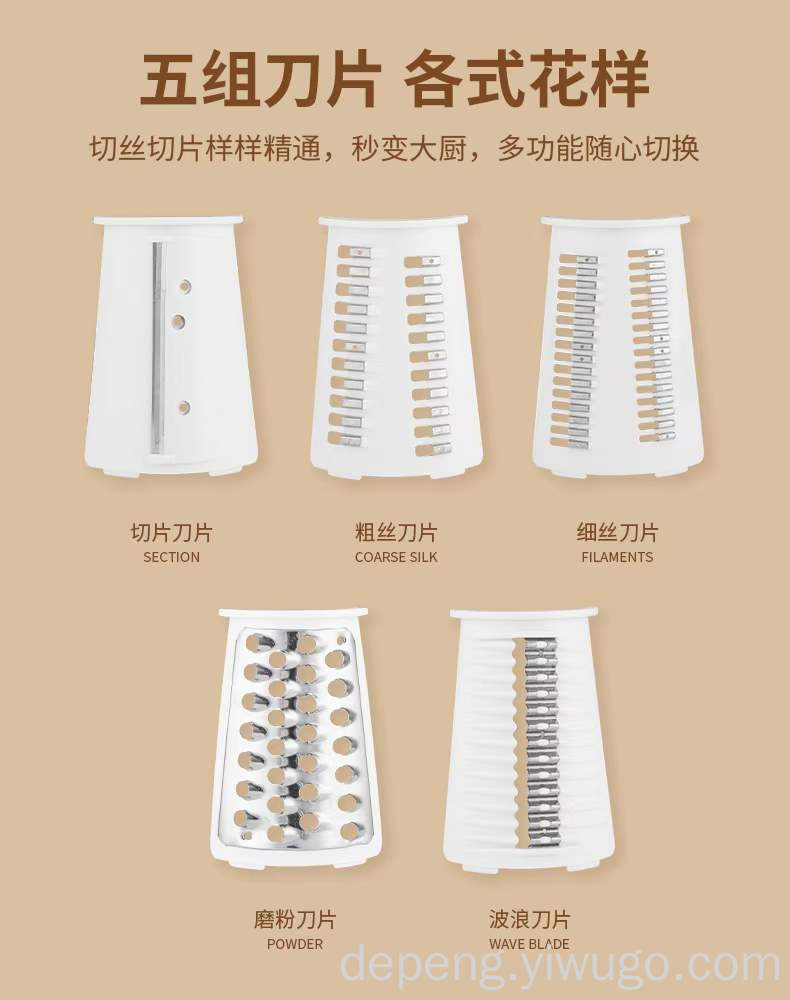 五组刀片 各式花样

切丝切片样样精通，秒变大厨，多功能随心切换

切片刀片
SECTION

粗丝刀片
COARSE SILK

细丝刀片
FILAMENTS

磨粉刀片
POWDER

波浪刀片
WAVE BLADE

depeng.yiwugo.com