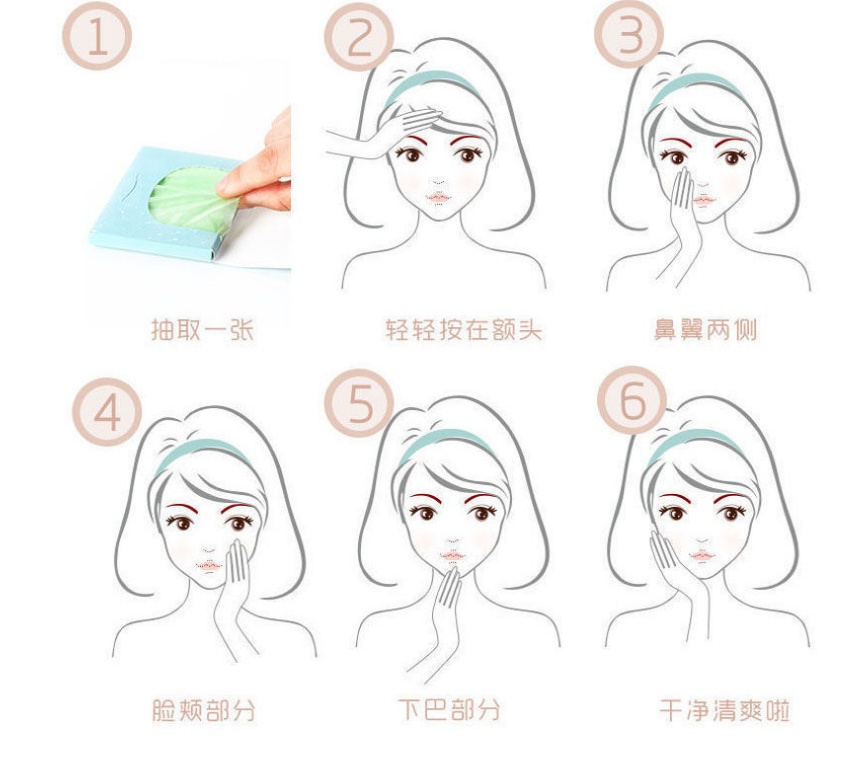 1

抽取一张

2

轻轻按在额头

3

鼻翼两侧

4

脸颊部分

5

下巴部分

6

干净清爽啦