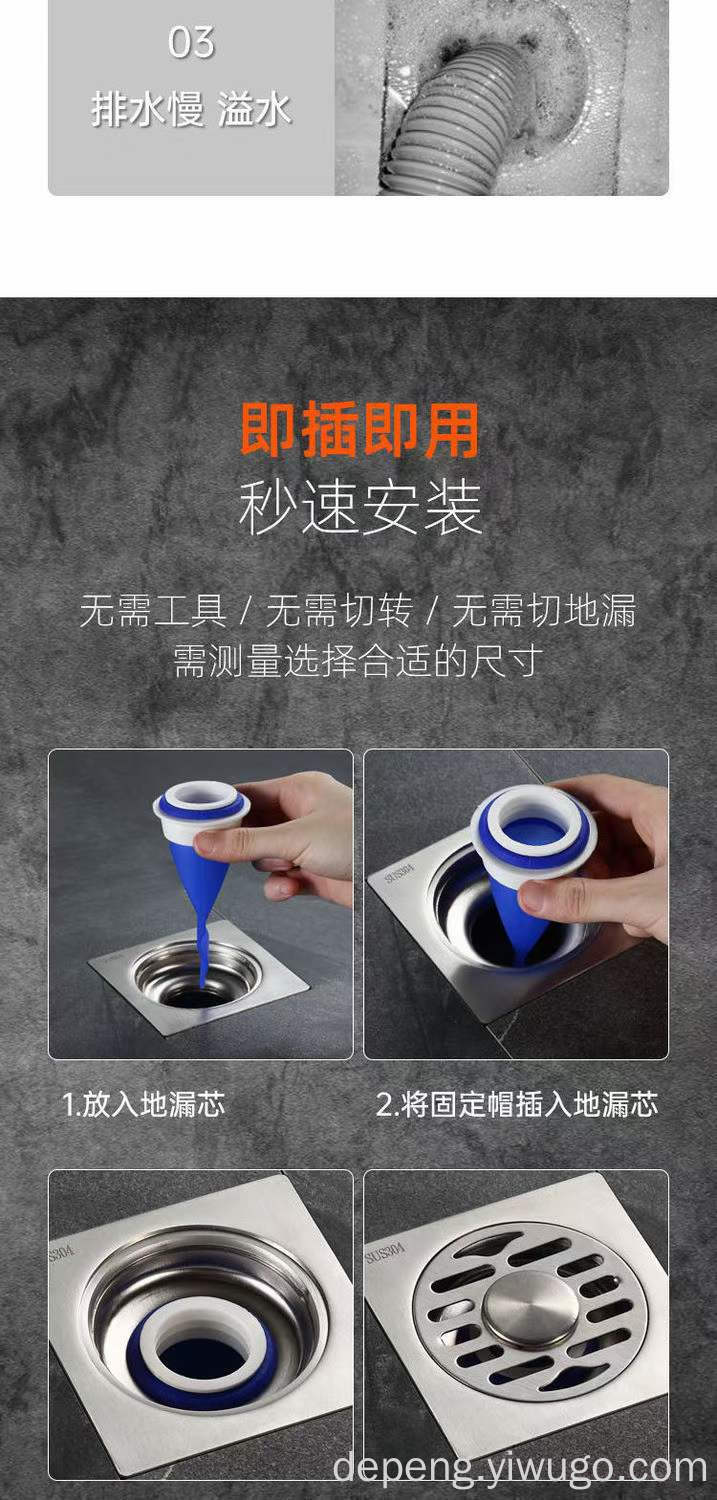 03
排水慢 溢水

即插即用
秒速安装

无需工具 / 无需切转 / 无需切地漏
需测量选择合适的尺寸

SUS304

1.放入地漏芯

2.将固定帽插入地漏芯

S304

SUS304

depeng.yiwugo.com