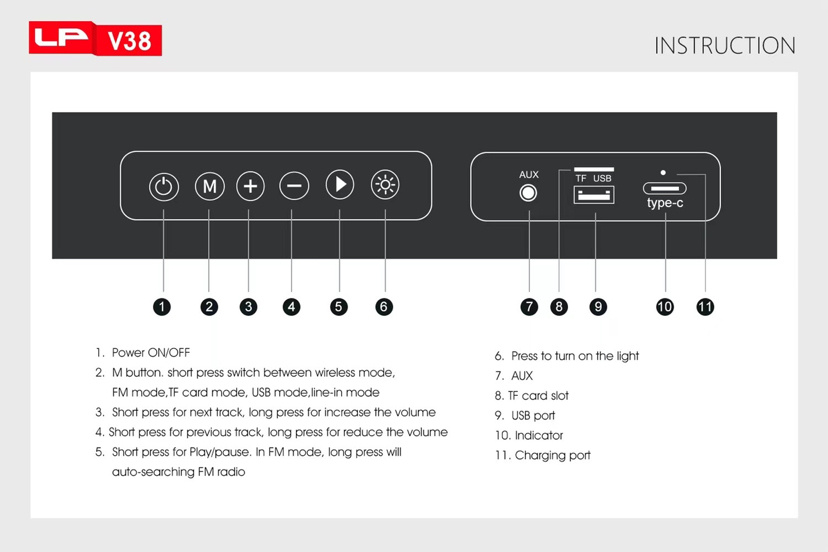 LP V38

INSTRUCTION

M

AUX

TF USB

type-c

1 2 3 4 5 6

7 8 9 10 11

1. Power ON/OFF
2. M button. short press switch between wireless mode, FM mode,TF card mode, USB mode,line-in mode
3. Short press for next track, long press for increase the volume
4. Short press for previous track, long press for reduce the volume
5. Short press for Play/pause. In FM mode, long press will auto-searching FM radio

6. Press to turn on the light
7. AUX
8. TF card slot
9. USB port
10. Indicator
11. Charging port