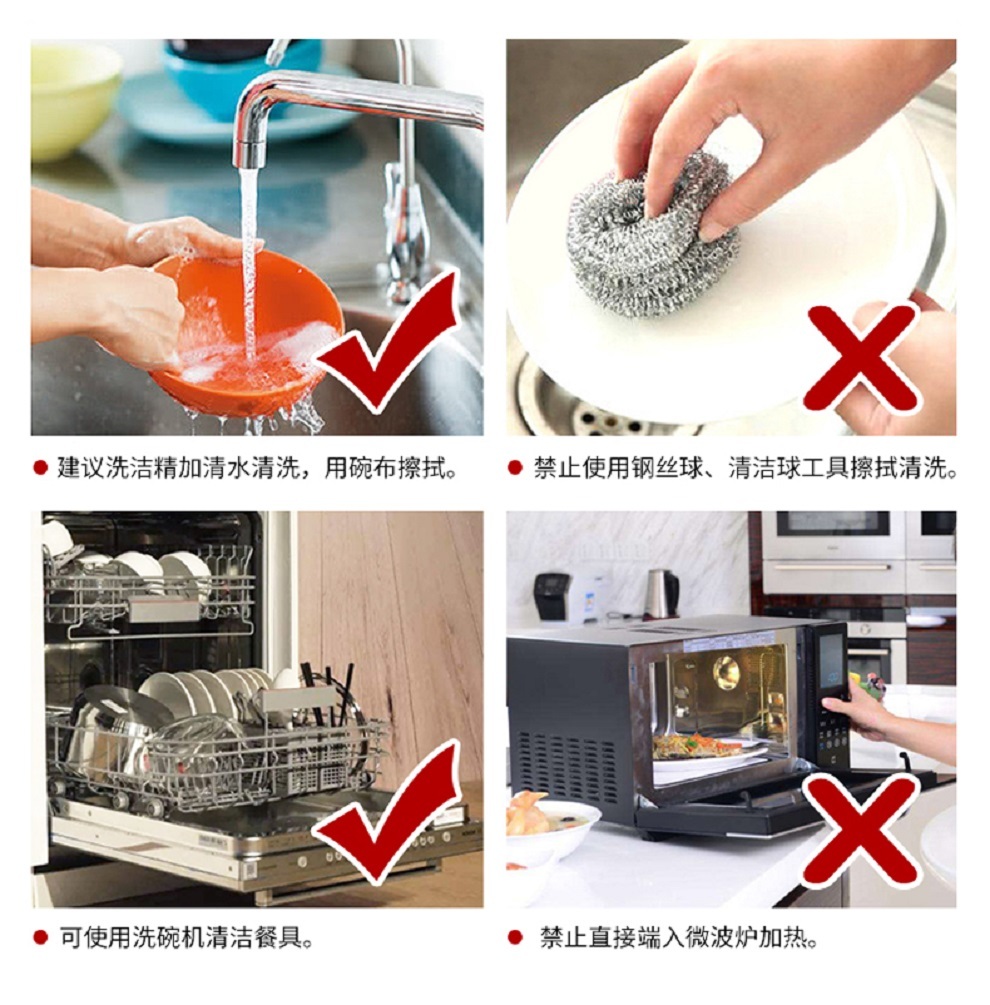 ● 建议洗洁精加清水清洗，用碗布擦拭。

● 禁止使用钢丝球、清洁球工具擦拭清洗。

● 可使用洗碗机清洁餐具。

● 禁止直接端入微波炉加热。