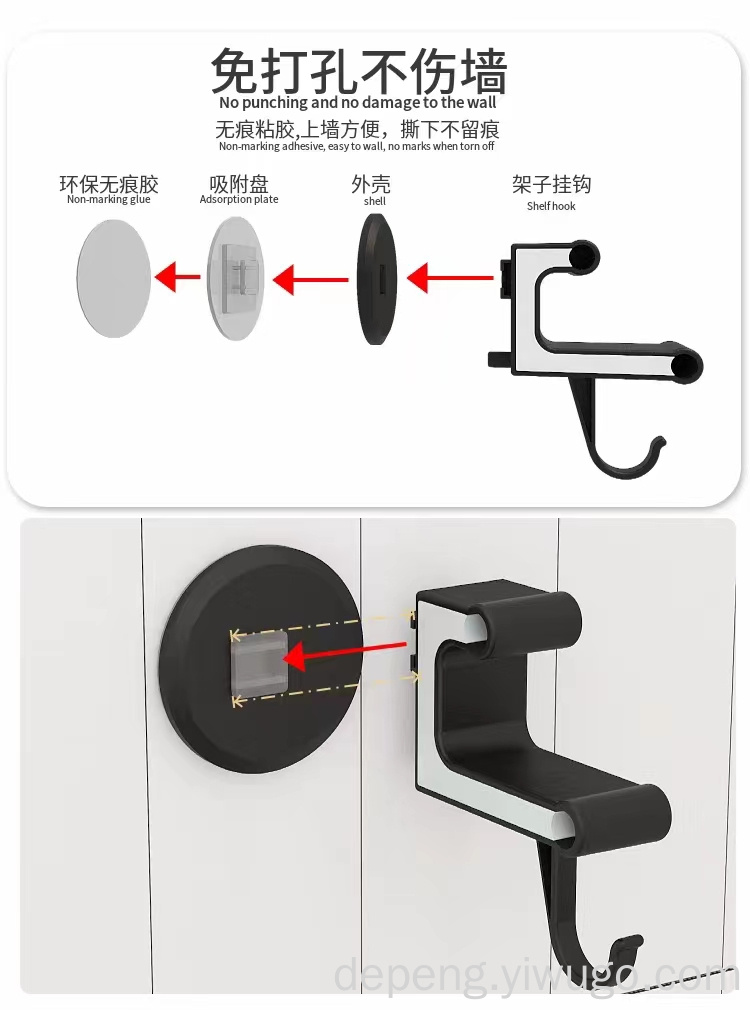 免打孔不伤墙
No punching and no damage to the wall

无痕粘胶,上墙方便，撕下不留痕
Non-marking adhesive, easy to wall, no marks when torn off

环保无痕胶
Non-marking glue

吸附盘
Adsorption plate

外壳
shell

架子挂钩
Shelf hook

depeng.yiwugo.com