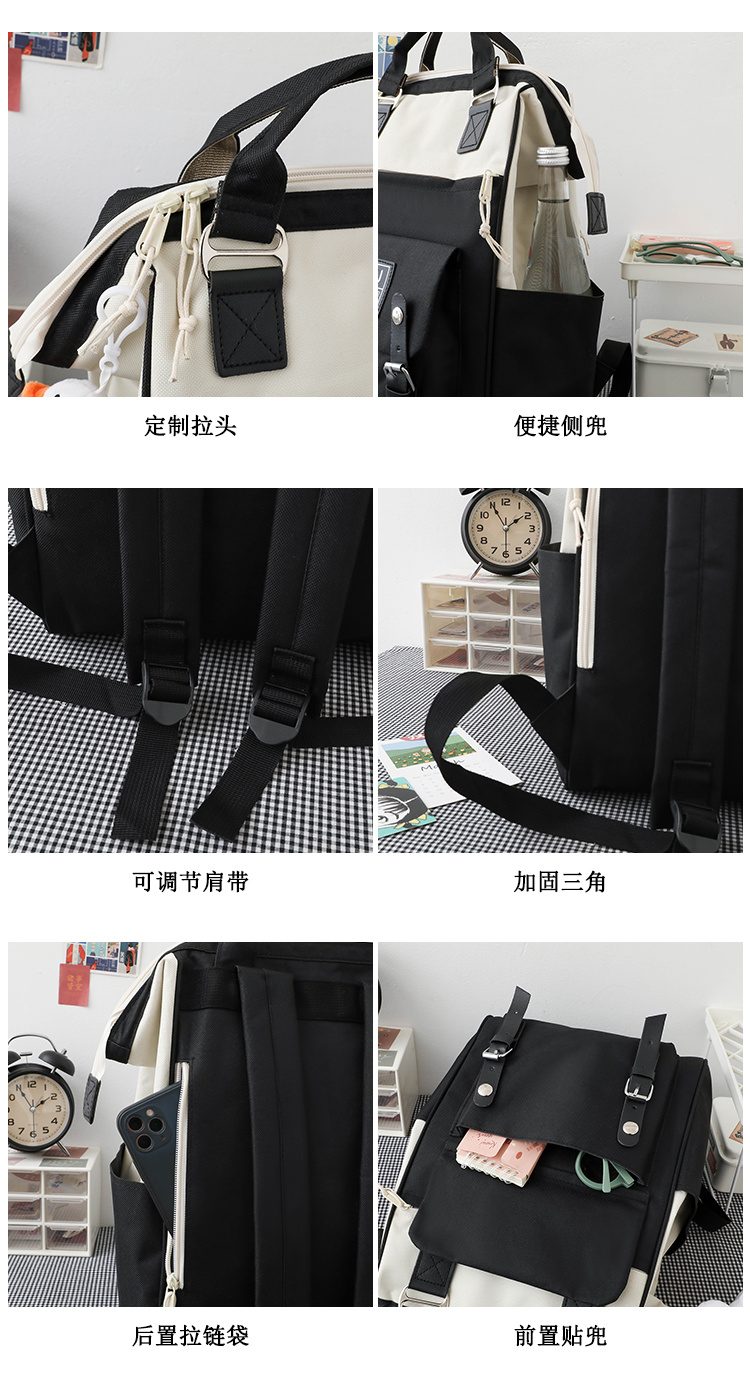 定制拉头

便捷侧兜

可调节肩带

加固三角

后置拉链袋

前置贴兜