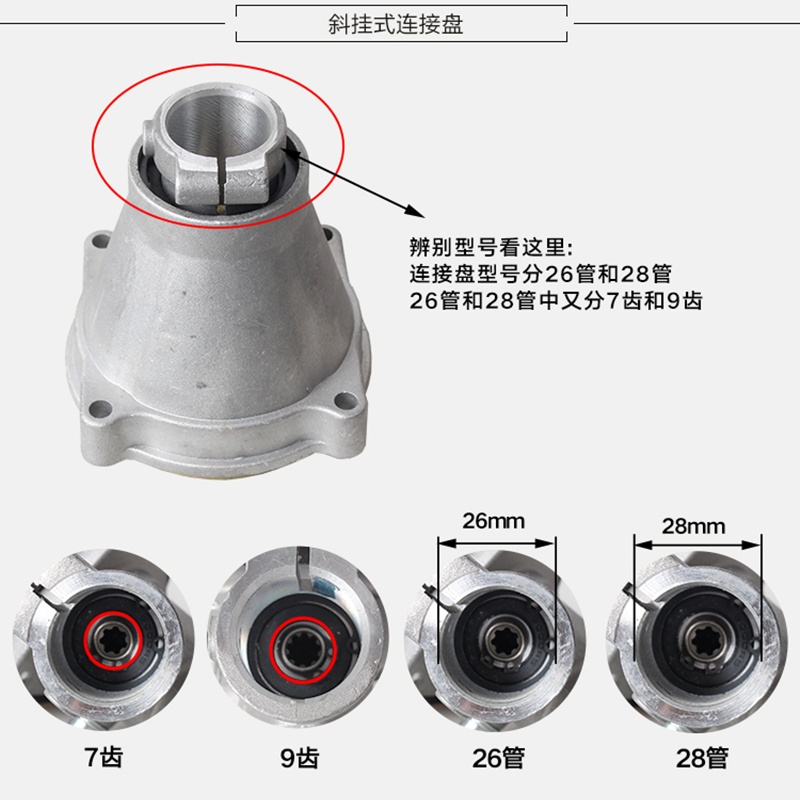 斜挂式连接盘

辨别型号看这里:
连接盘型号分26管和28管
26管和28管中又分7齿和9齿

26mm

28mm

7齿

9齿

26管

28管