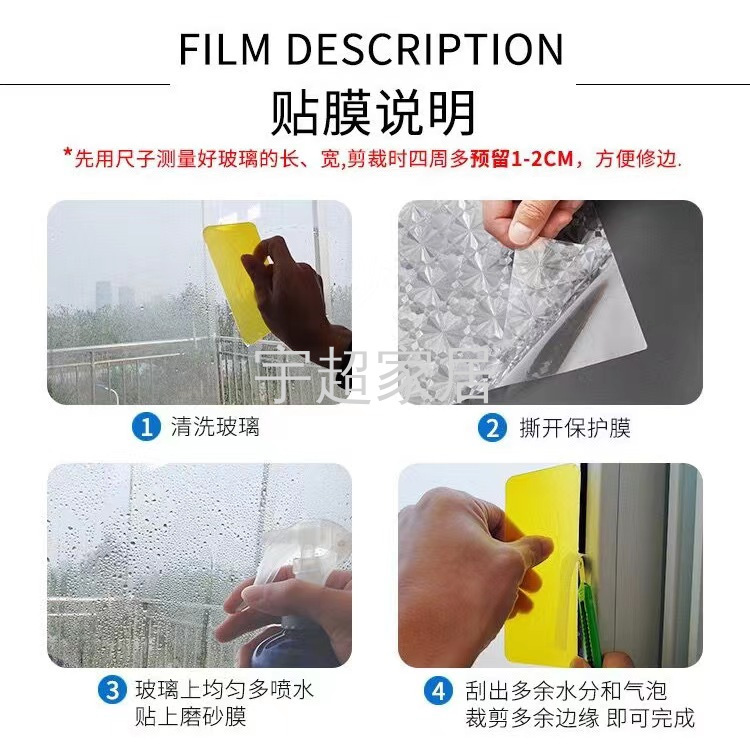 FILM DESCRIPTION

贴膜说明

*先用尺子测量好玻璃的长、宽,剪裁时四周多预留1-2CM，方便修边.

宇超家居

1 清洗玻璃

2 撕开保护膜

3 玻璃上均匀多喷水 贴上磨砂膜

4 刮出多余水分和气泡 裁剪多余边缘 即可完成