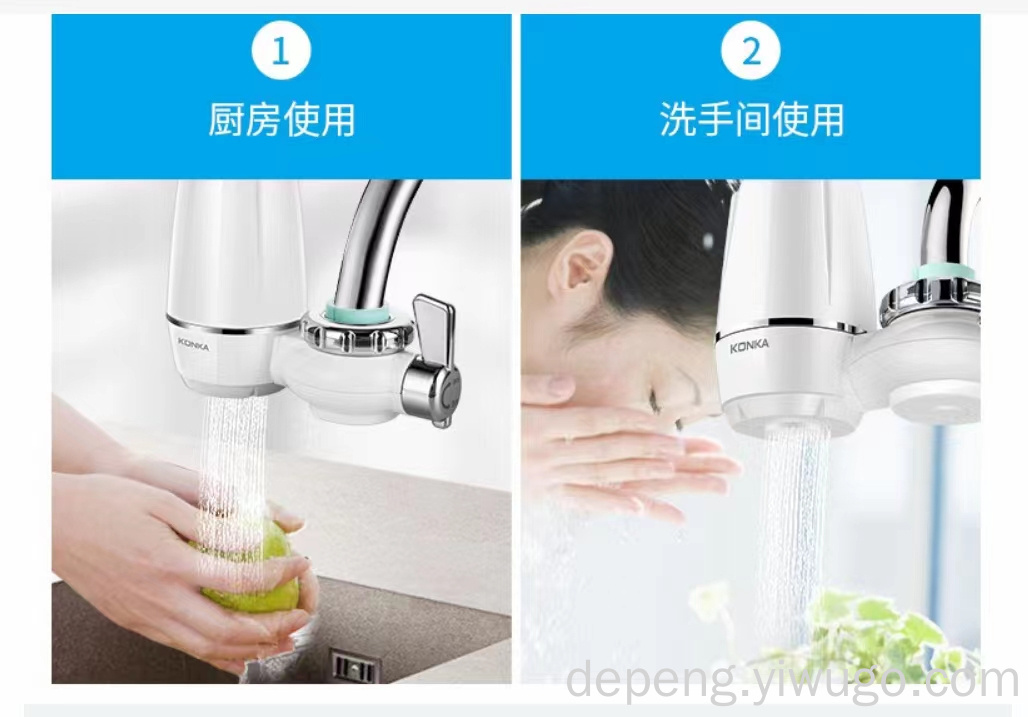 1
厨房使用

KONKA

2
洗手间使用

KONKA

depeng.yiwugo.com