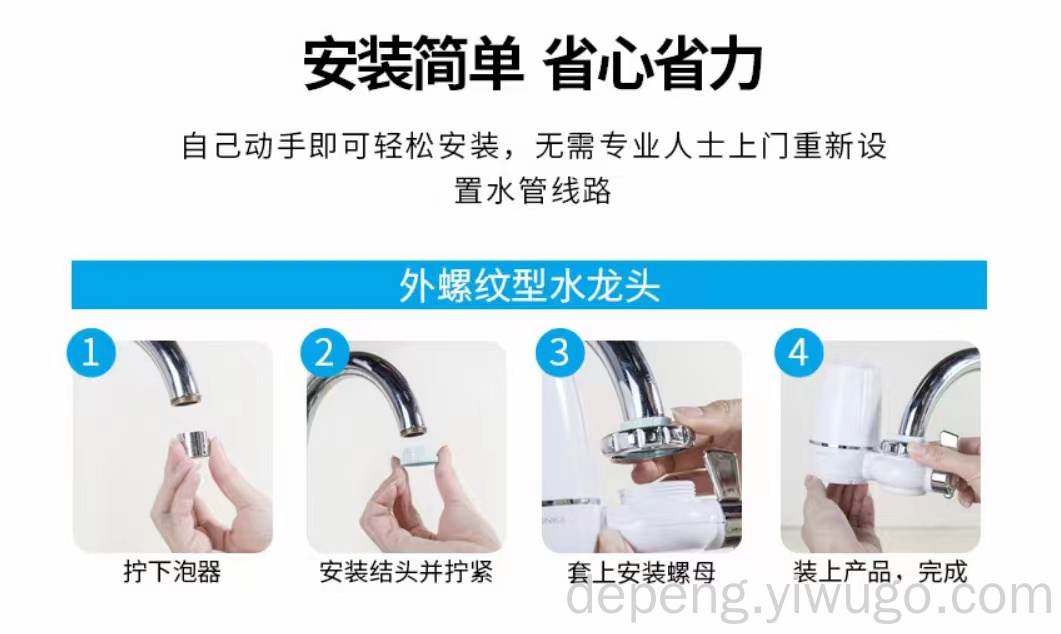 安装简单 省心省力

自己动手即可轻松安装，无需专业人士上门重新设置水管线路

外螺纹型水龙头

1
拧下泡器

2
安装结头并拧紧

3
套上安装螺母

4
装上产品，完成

depeng.yiwugo.com