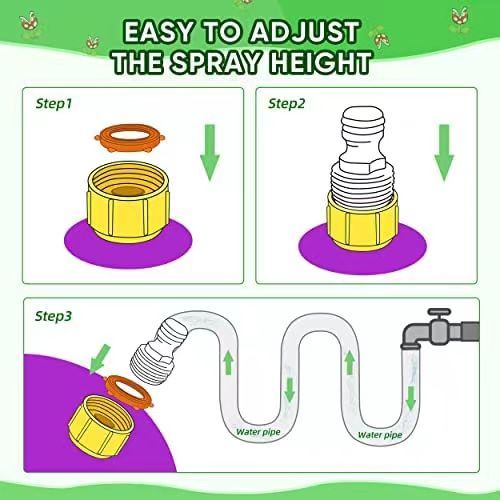 EASY TO ADJUST THE SPRAY HEIGHT

Step1

Step2

Step3

Water pipe

Water pipe