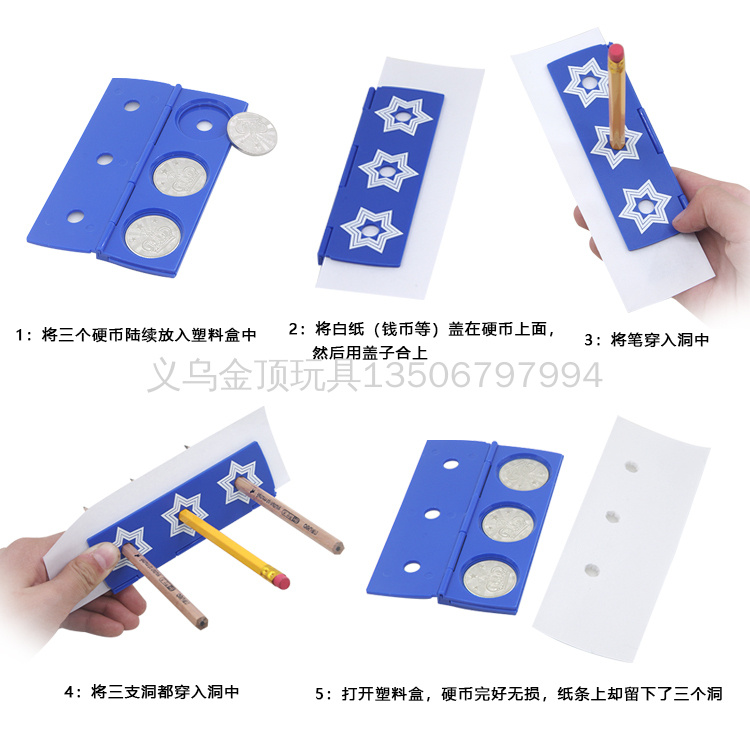 1：将三个硬币陆续放入塑料盒中

2：将白纸（钱币等）盖在硬币上面，然后用盖子合上

3：将笔穿入洞中

义乌金顶玩具13506797994

4：将三支洞都穿入洞中

5：打开塑料盒，硬币完好无损，纸条上却留下了三个洞