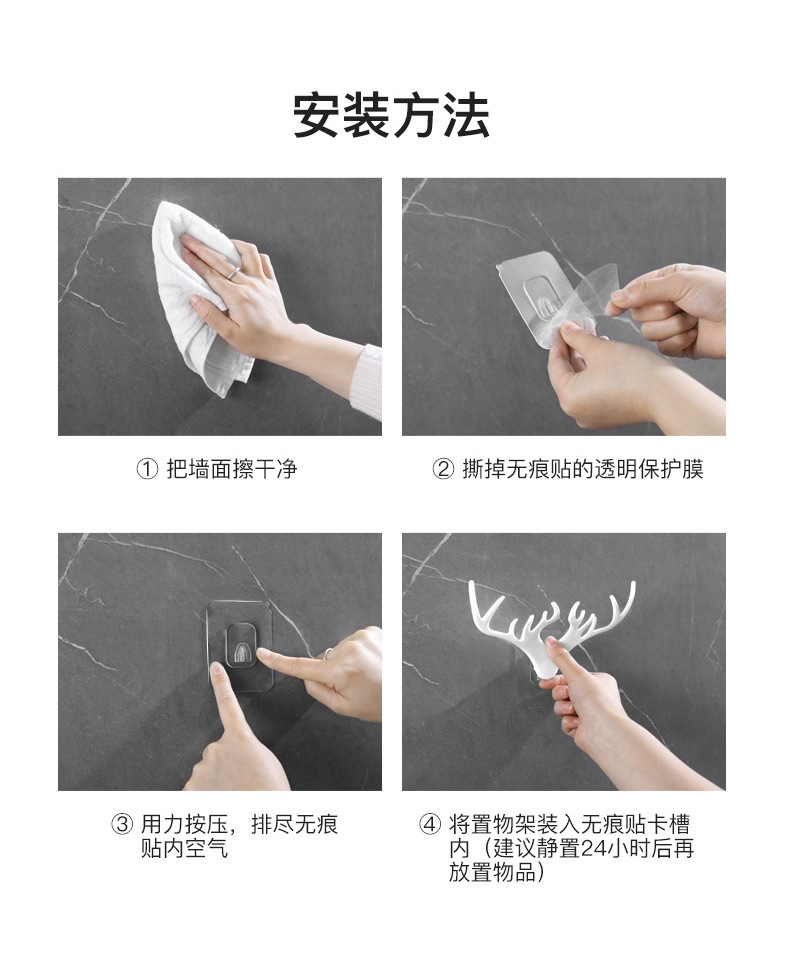 安装方法

① 把墙面擦干净

② 撕掉无痕贴的透明保护膜

③ 用力按压，排尽无痕贴内空气

④ 将置物架装入无痕贴卡槽内（建议静置24小时后再放置物品）