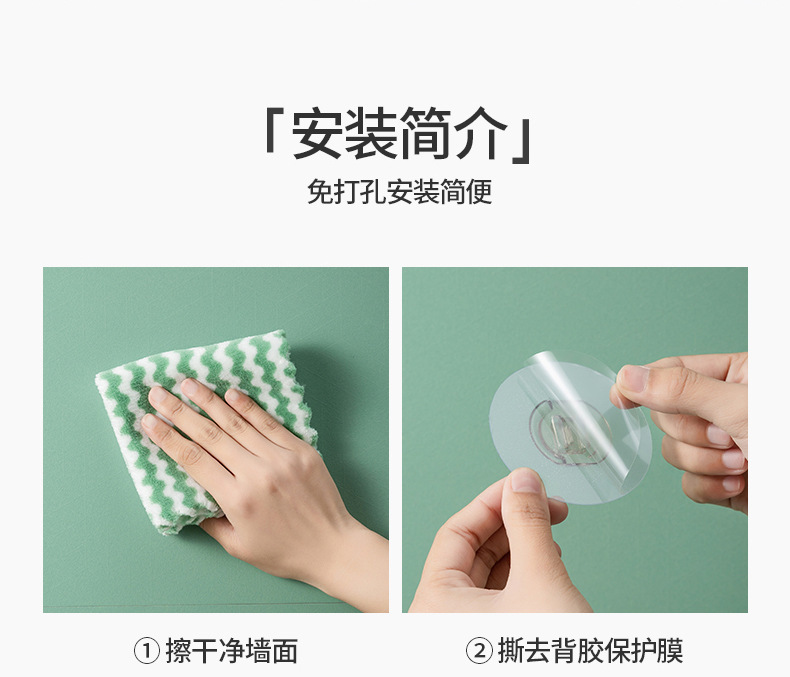 「安装简介」

免打孔安装简便

① 擦干净墙面

② 撕去背胶保护膜