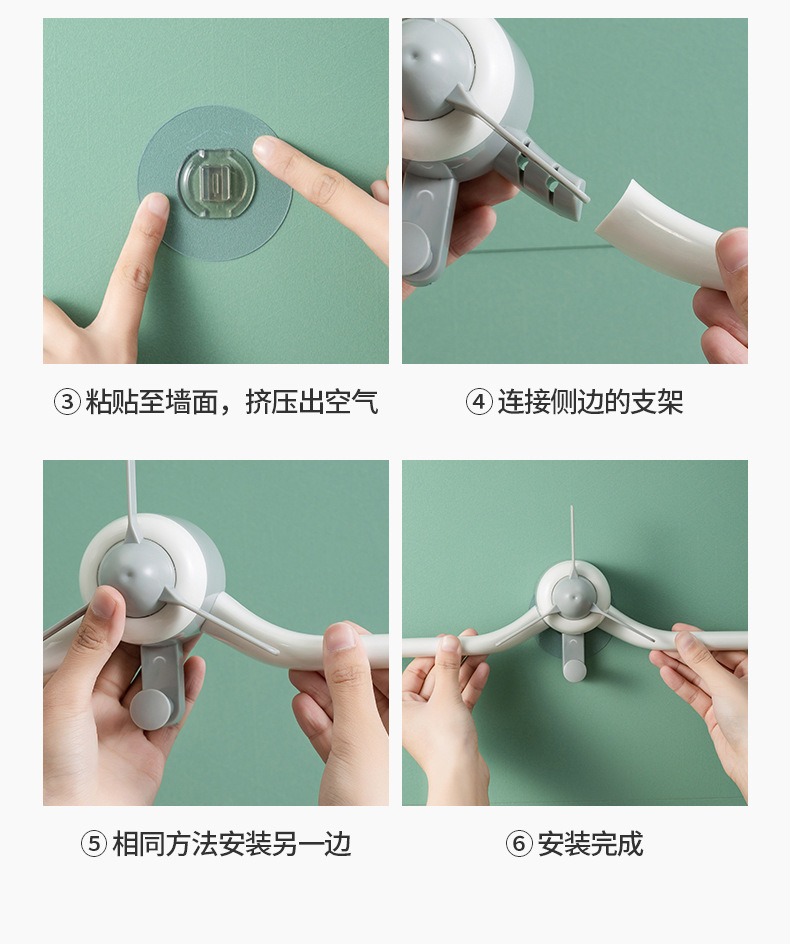 ③ 粘贴至墙面，挤压出空气

④ 连接侧边的支架

⑤ 相同方法安装另一边

⑥ 安装完成