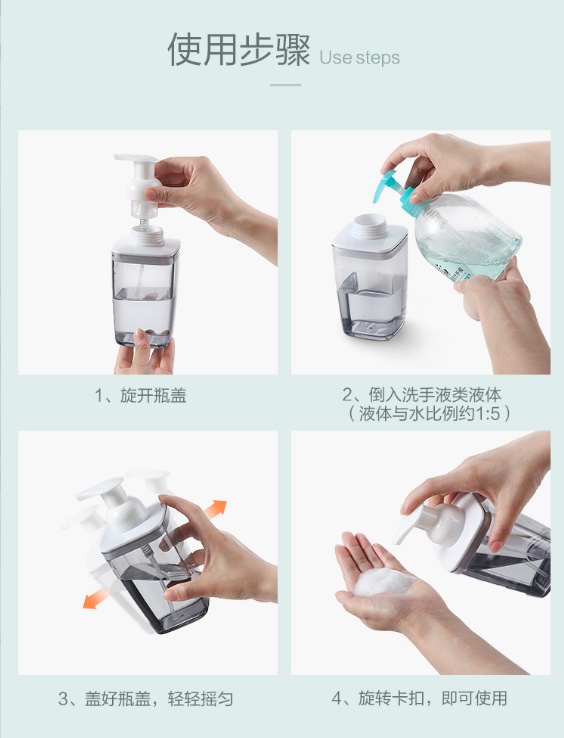 使用步骤 Use steps

1、旋开瓶盖

2、倒入洗手液类液体
（液体与水比例约1:5）

3、盖好瓶盖，轻轻摇匀

4、旋转卡扣，即可使用