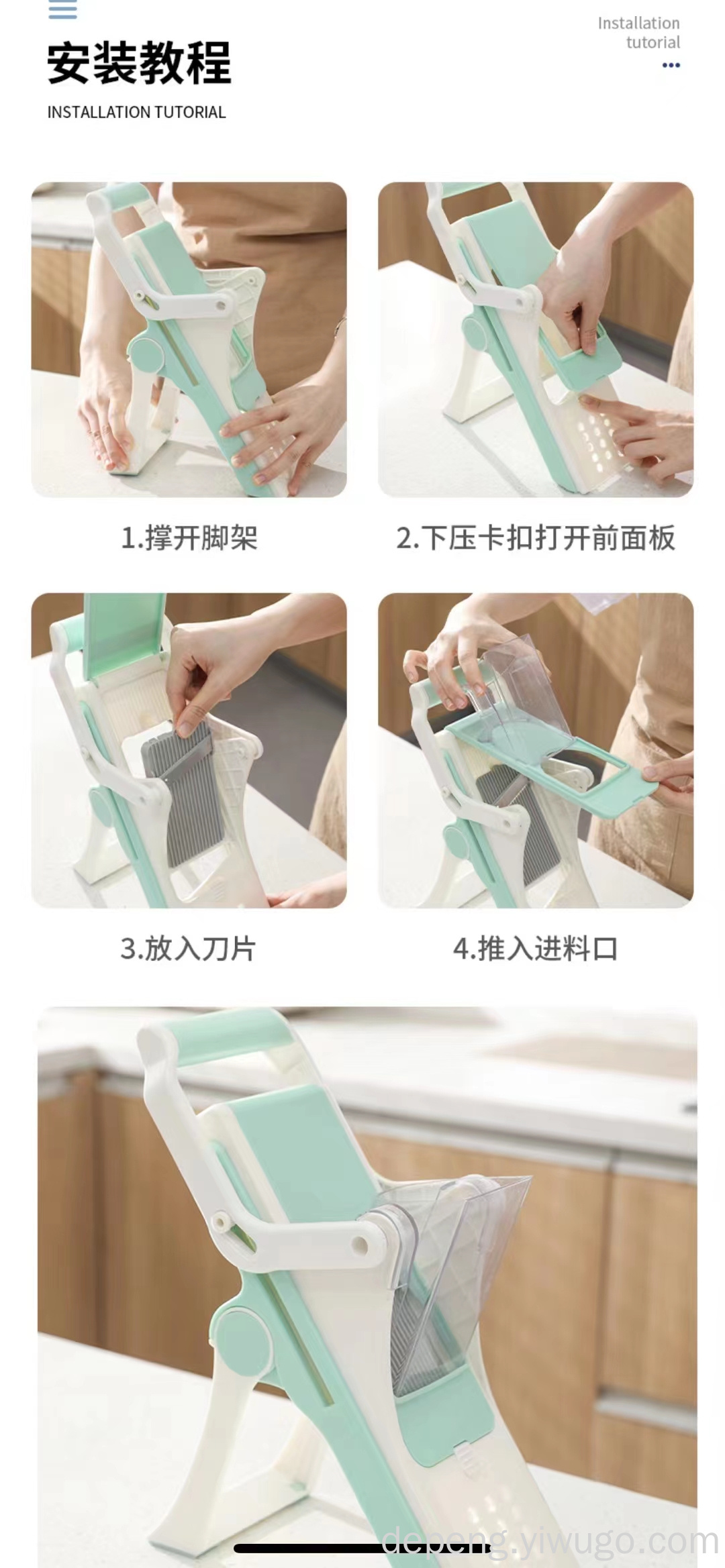 安装教程
INSTALLATION TUTORIAL

Installation tutorial

1.撑开脚架

2.下压卡扣打开前面板

3.放入刀片

4.推入进料口

depeng.yiwugo.com