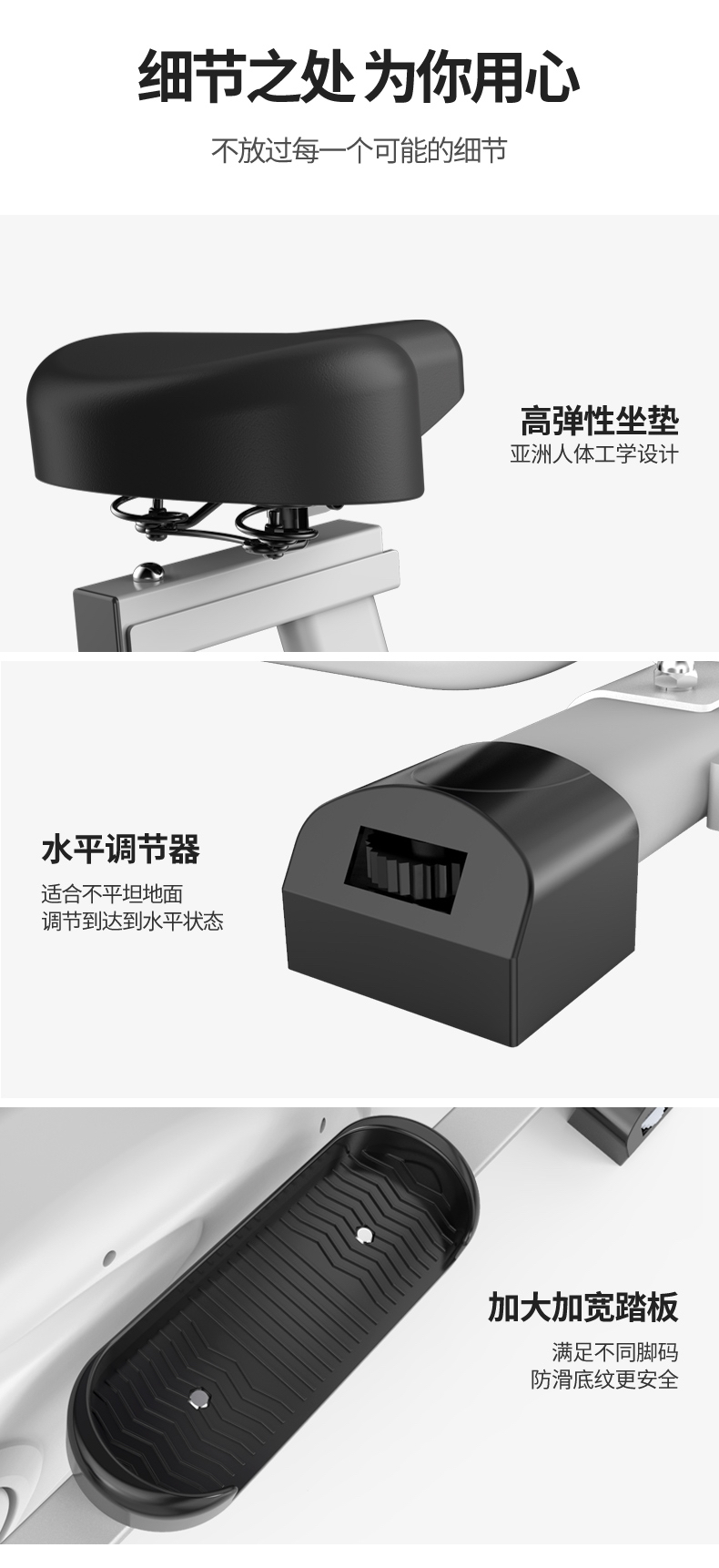 细节之处 为你用心

不放过每一个可能的细节

高弹性坐垫
亚洲人体工学设计

水平调节器
适合不平坦地面
调节到达到水平状态

加大加宽踏板
满足不同脚码
防滑底纹更安全