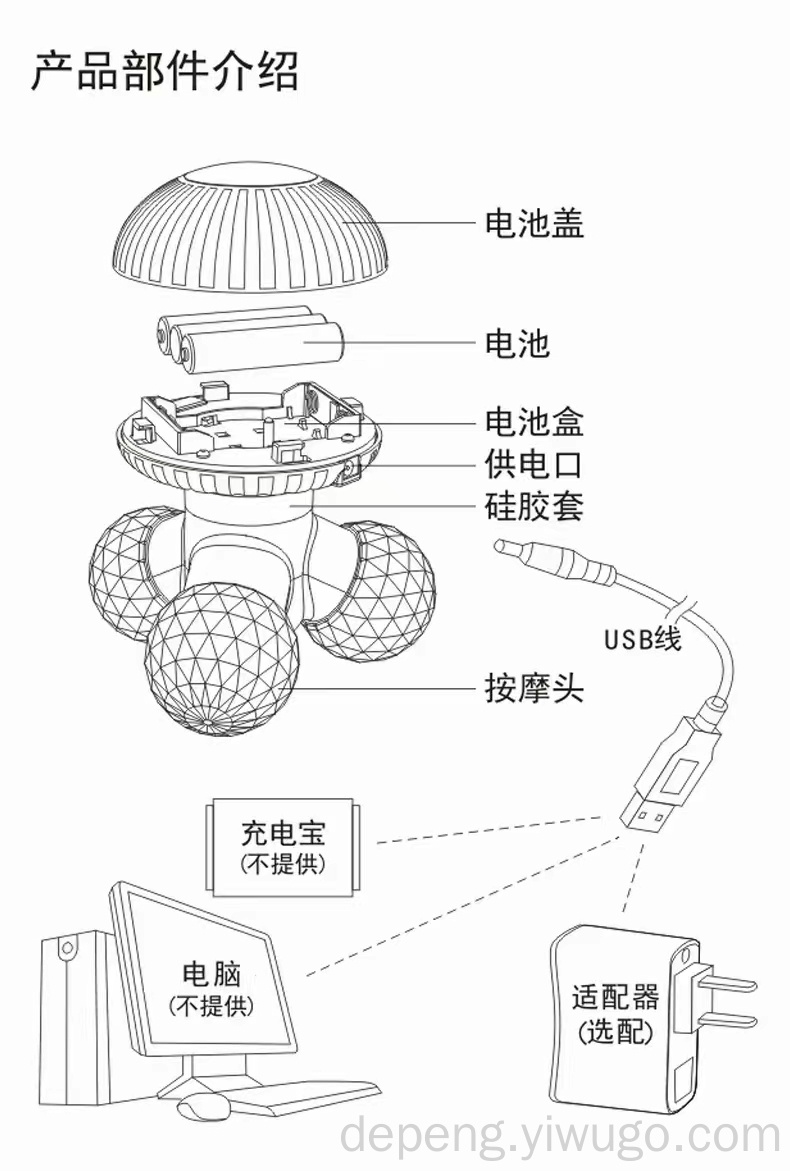 产品部件介绍

电池盖

电池

电池盒

供电口

硅胶套

USB线

按摩头

充电宝
(不提供)

电脑
(不提供)

适配器
(选配)

depeng.yiwugo.com