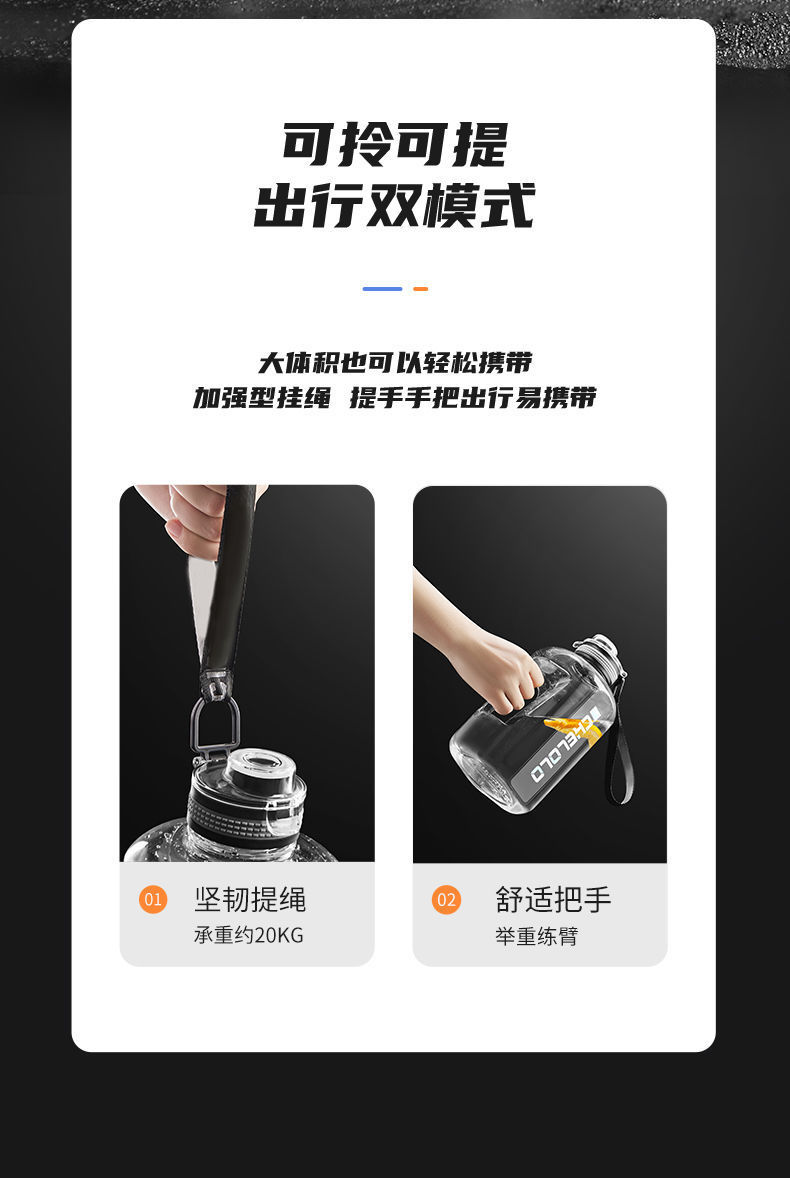 可拎可提
出行双模式

大体积也可以轻松携带
加强型挂绳 提手手把出行易携带

01 坚韧提绳
承重约20KG

CHELOLO

02 舒适把手
举重练臂