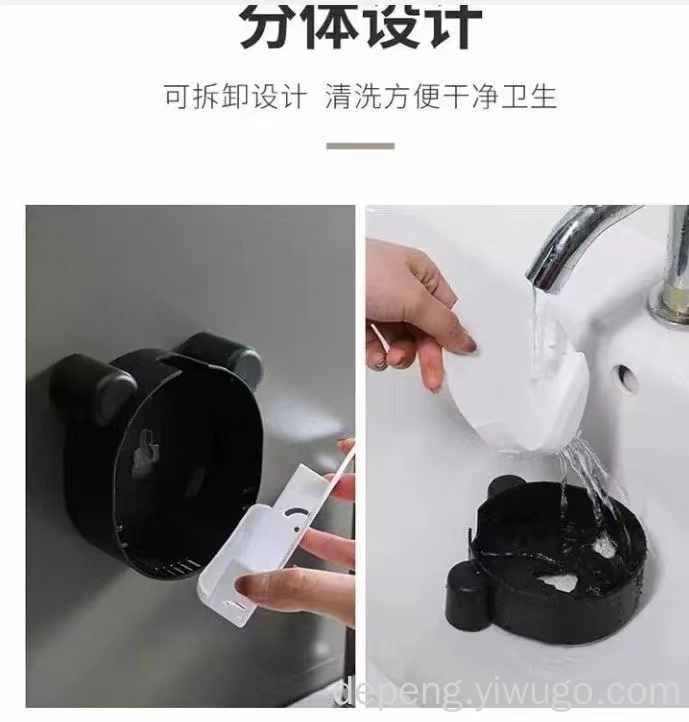 分体设计

可拆卸设计 清洗方便干净卫生

depeng.yiwugo.com