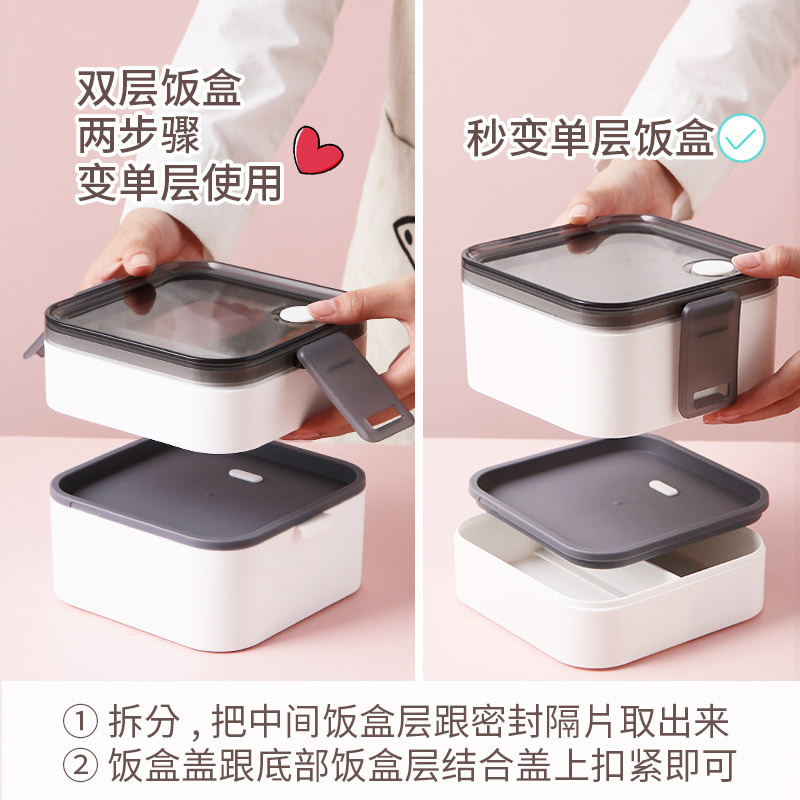 双层饭盒
两步骤
变单层使用

秒变单层饭盒

① 拆分，把中间饭盒层跟密封隔片取出来
② 饭盒盖跟底部饭盒层结合盖上扣紧即可