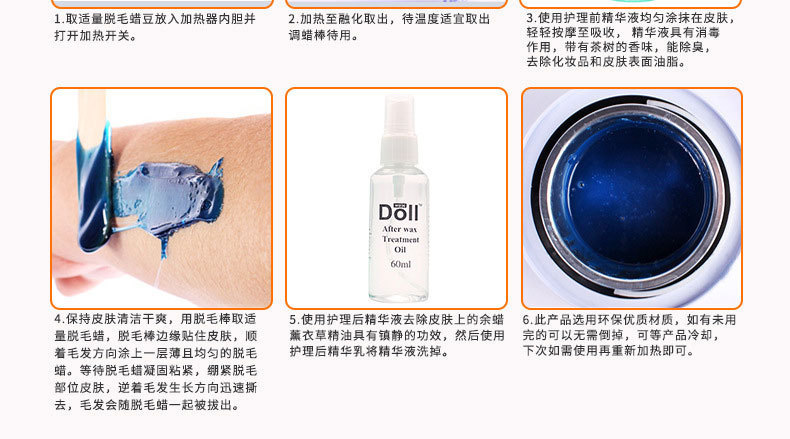 1.取适量脱毛蜡豆放入加热器内胆并打开加热开关。

2.加热至融化取出，待温度适宜取出调蜡棒待用。

3.使用护理前精华液均匀涂抹在皮肤，轻轻按摩至吸收，精华液具有消毒作用，带有茶树的香味，能除臭，去除化妆品和皮肤表面油脂。

Doll
After wax
Treatment
Oil
60ml

4.保持皮肤清洁干爽，用脱毛棒取适量脱毛蜡，脱毛棒边缘贴住皮肤，顺着毛发方向涂上一层薄且均匀的脱毛蜡。等待脱毛蜡凝固粘紧，绷紧脱毛部位皮肤，逆着毛发生长方向迅速撕去，毛发会随脱毛蜡一起被拔出。

5.使用护理后精华液去除皮肤上的余蜡薰衣草精油具有镇静的功效，然后使用护理后精华乳将精华液洗掉。

6.此产品选用环保优质材质，如有未用完的可以无需倒掉，可等产品冷却，下次如需使用再重新加热即可。