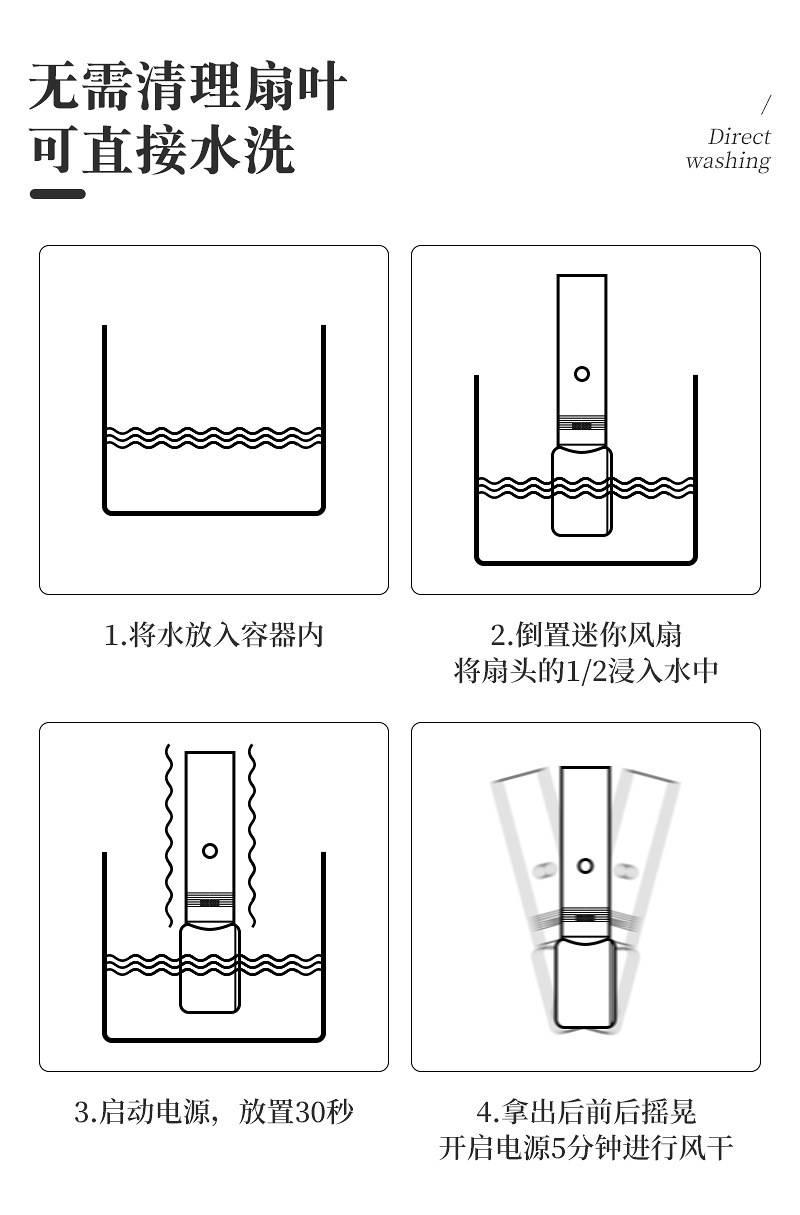 无需清理扇叶
可直接水洗

/
Direct
washing

1.将水放入容器内

2.倒置迷你风扇
将扇头的1/2浸入水中

3.启动电源，放置30秒

4.拿出后前后摇晃
开启电源5分钟进行风干