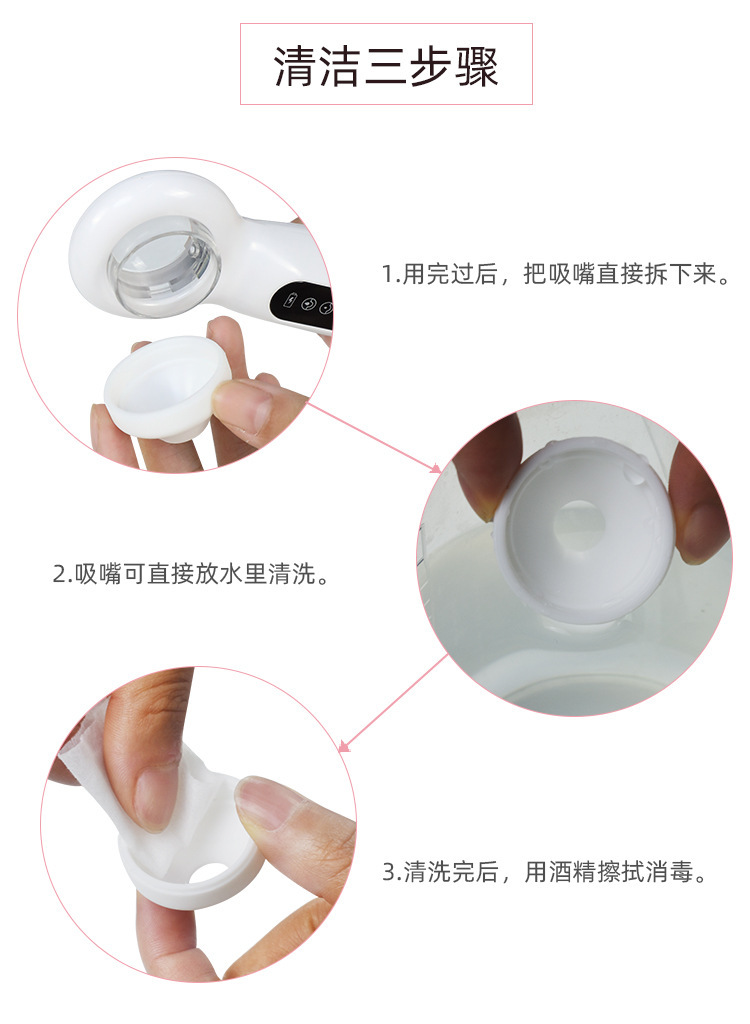 清洁三步骤

1.用完过后，把吸嘴直接拆下来。

2.吸嘴可直接放水里清洗。

3.清洗完后，用酒精擦拭消毒。