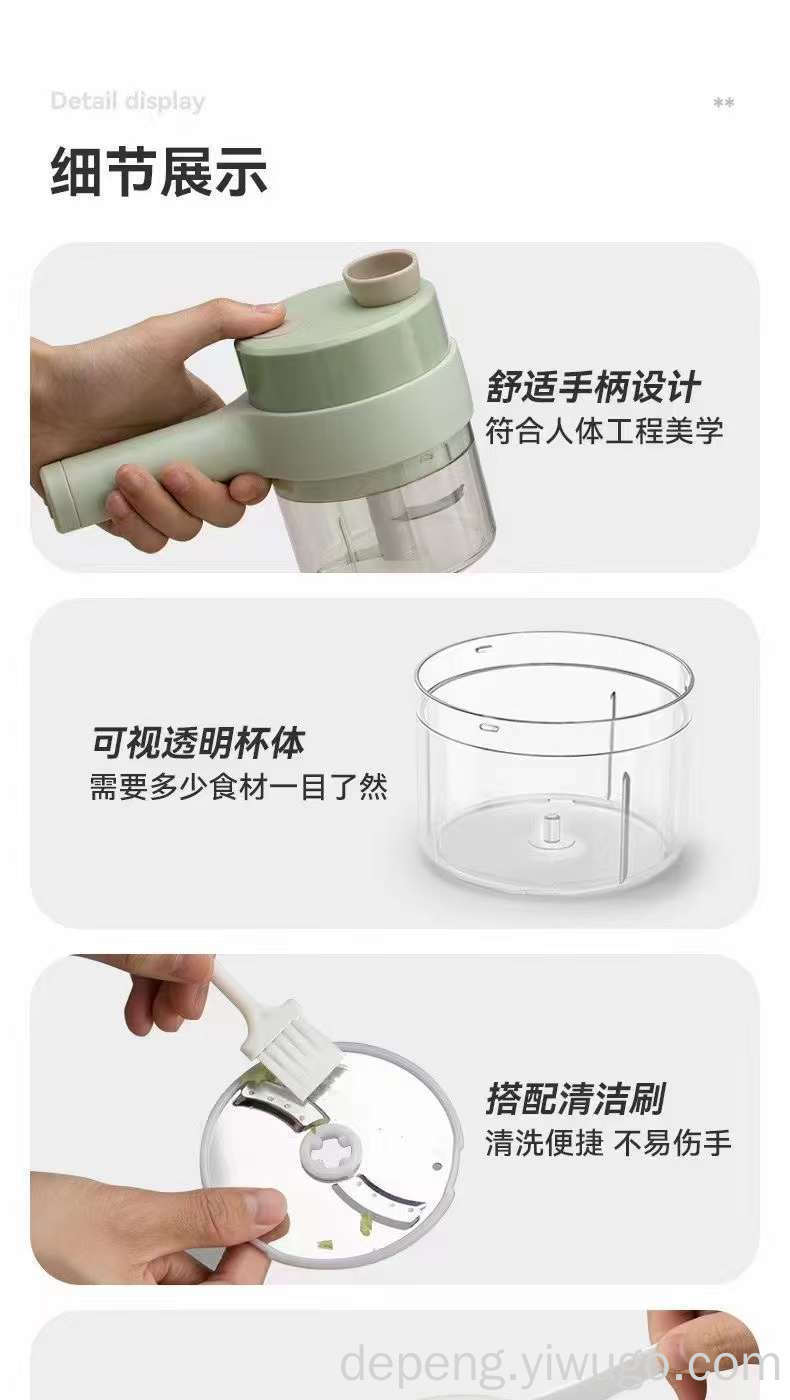 Detail display

**

细节展示

舒适手柄设计
符合人体工程美学

可视透明杯体
需要多少食材一目了然

搭配清洁刷
清洗便捷 不易伤手

depeng.yiwugo.com