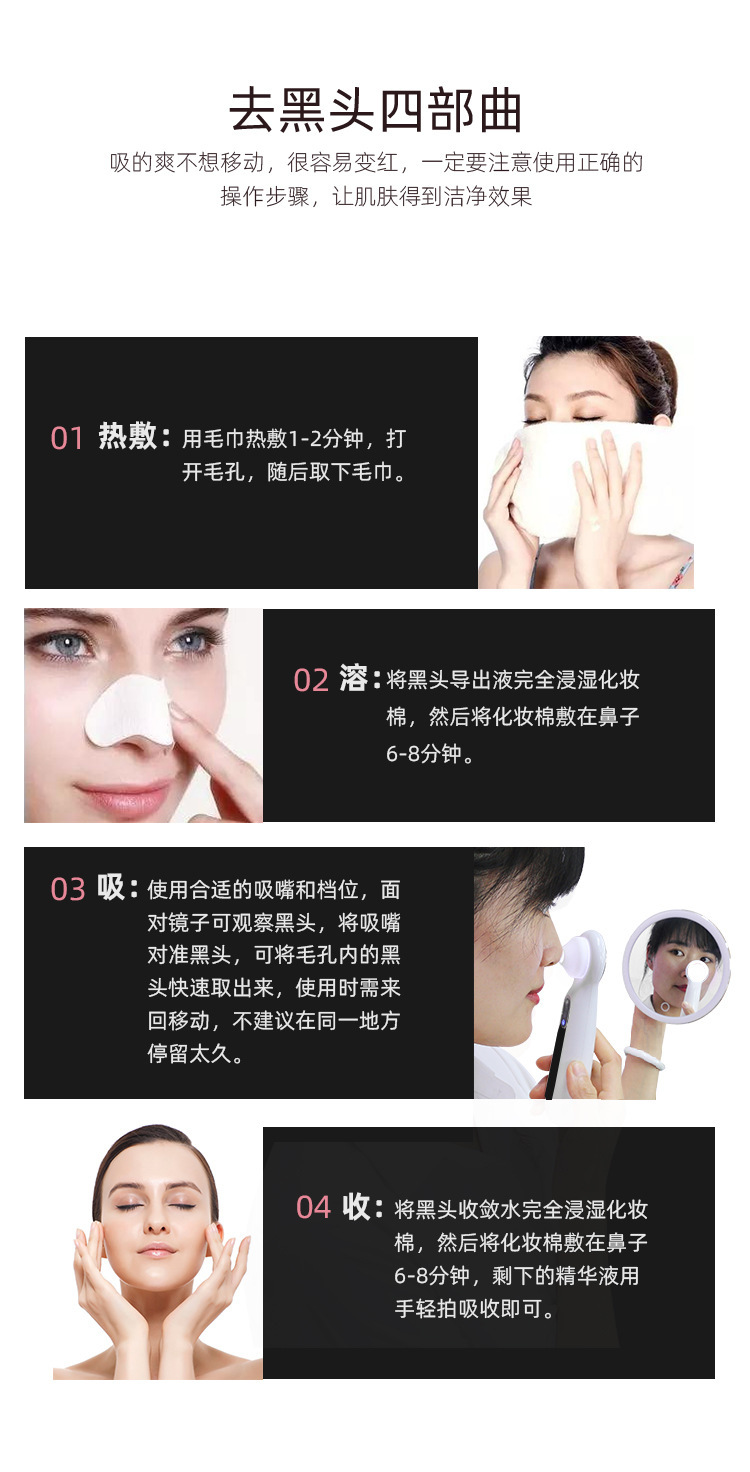 去黑头四部曲

吸的爽不想移动，很容易变红，一定要注意使用正确的操作步骤，让肌肤得到洁净效果

01 热敷：用毛巾热敷1-2分钟，打开毛孔，随后取下毛巾。

02 溶：将黑头导出液完全浸湿化妆棉，然后将化妆棉敷在鼻子6-8分钟。

03 吸：使用合适的吸嘴和档位，面对镜子可观察黑头，将吸嘴对准黑头，可将毛孔内的黑头快速取出来，使用时需来回移动，不建议在同一地方停留太久。

04 收：将黑头收敛水完全浸湿化妆棉，然后将化妆棉敷在鼻子6-8分钟，剩下的精华液用手轻拍吸收即可。