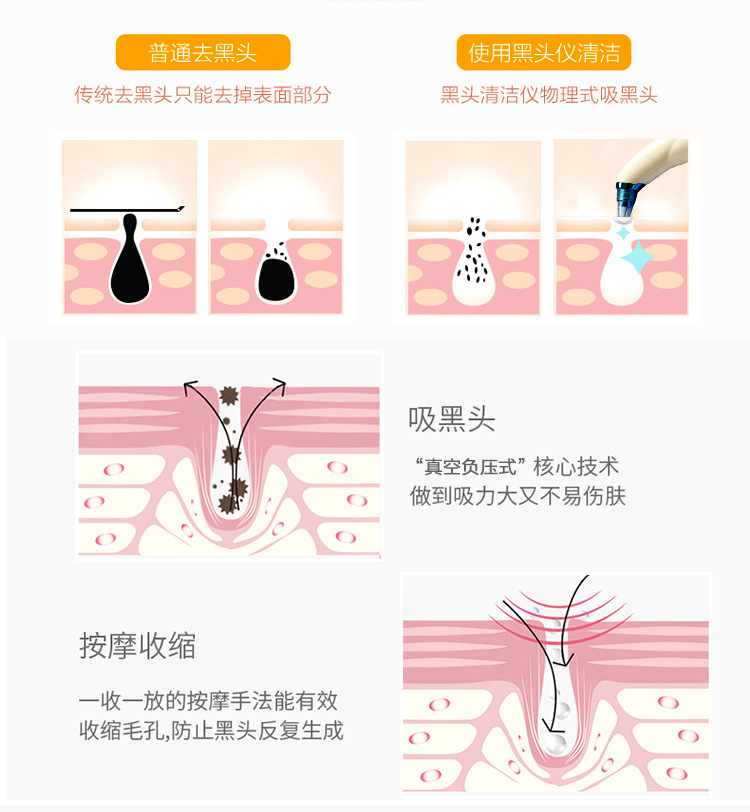 普通去黑头

传统去黑头只能去掉表面部分

使用黑头仪清洁

黑头清洁仪物理式吸黑头

吸黑头

“真空负压式”核心技术
做到吸力大又不易伤肤

按摩收缩

一收一放的按摩手法能有效
收缩毛孔,防止黑头反复生成