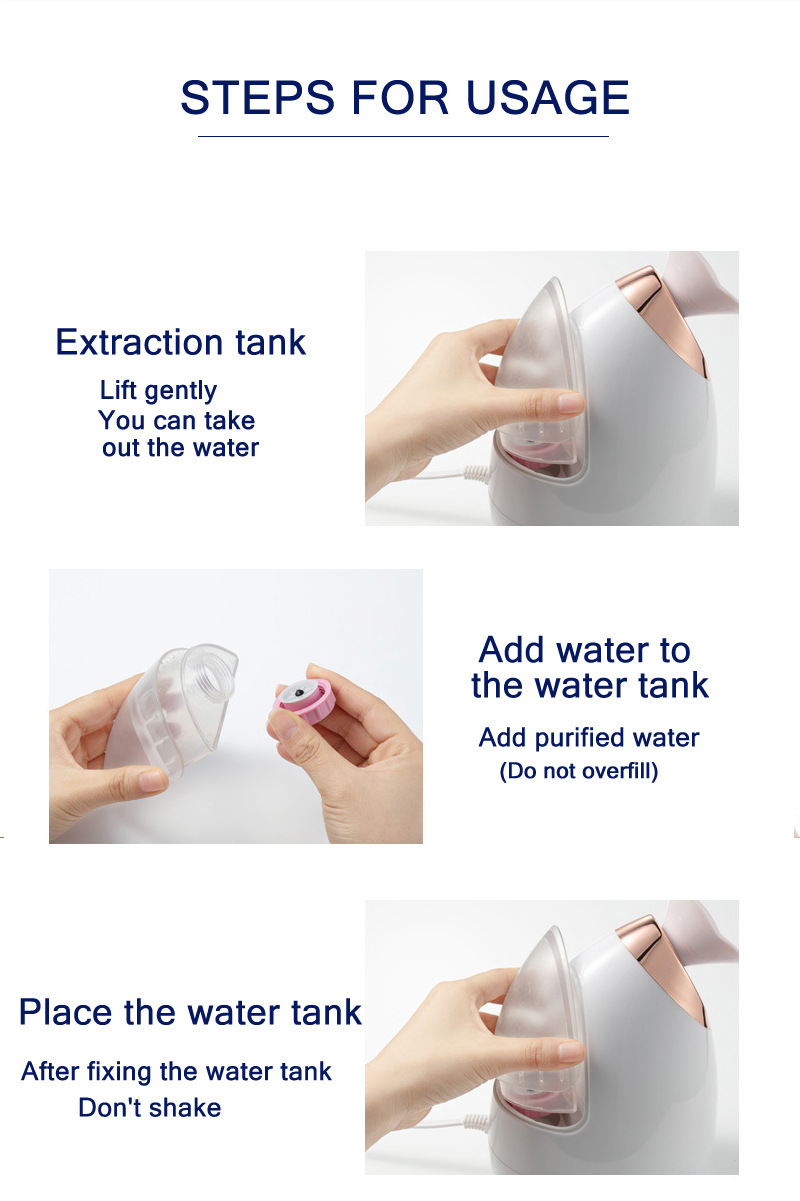 STEPS FOR USAGE

Extraction tank

Lift gently
You can take out the water

Add water to the water tank

Add purified water
(Do not overfill)

Place the water tank

After fixing the water tank
Don't shake