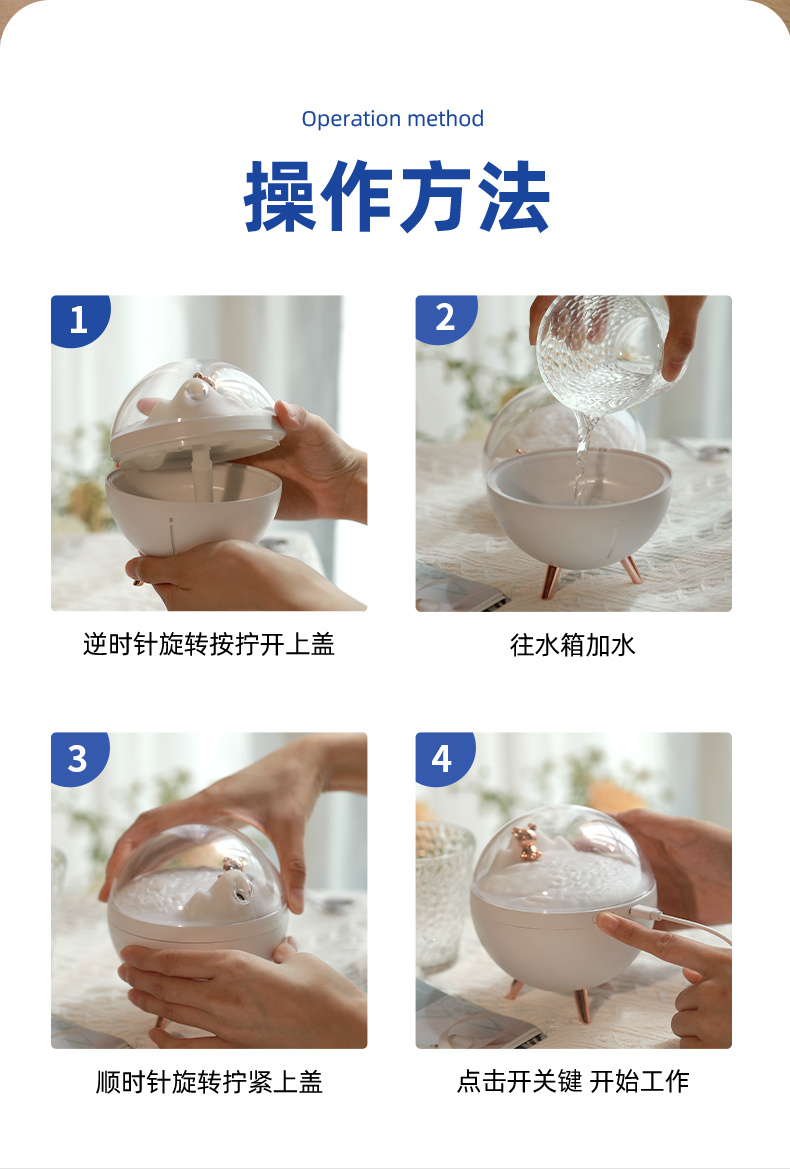 Operation method

操作方法

1

逆时针旋转按拧开上盖

2

往水箱加水

3

顺时针旋转拧紧上盖

4

点击开关键 开始工作