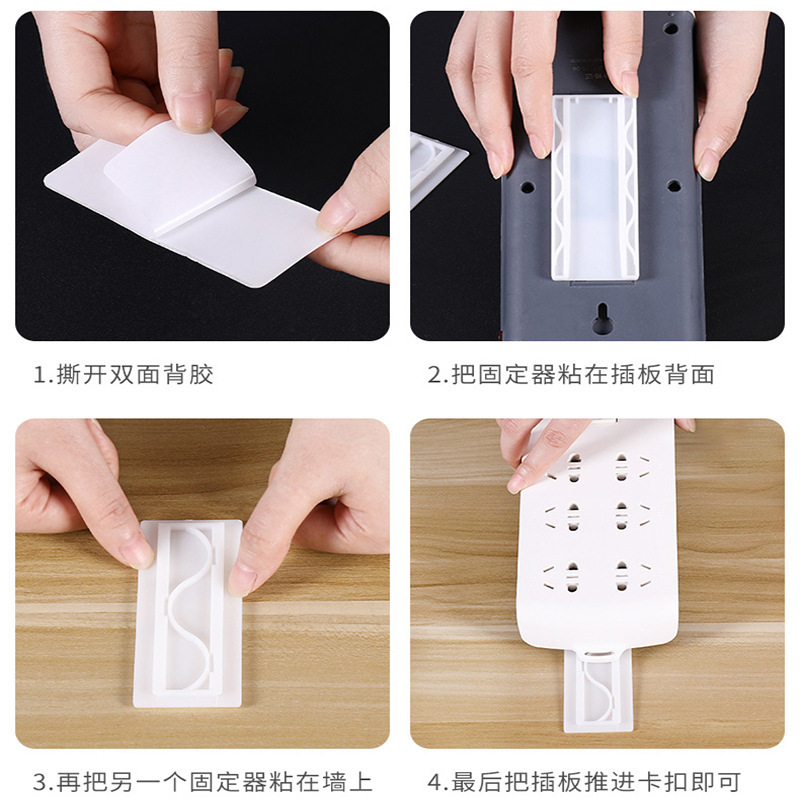 1.撕开双面背胶

2.把固定器粘在插板背面

3.再把另一个固定器粘在墙上

4.最后把插板推进卡扣即可