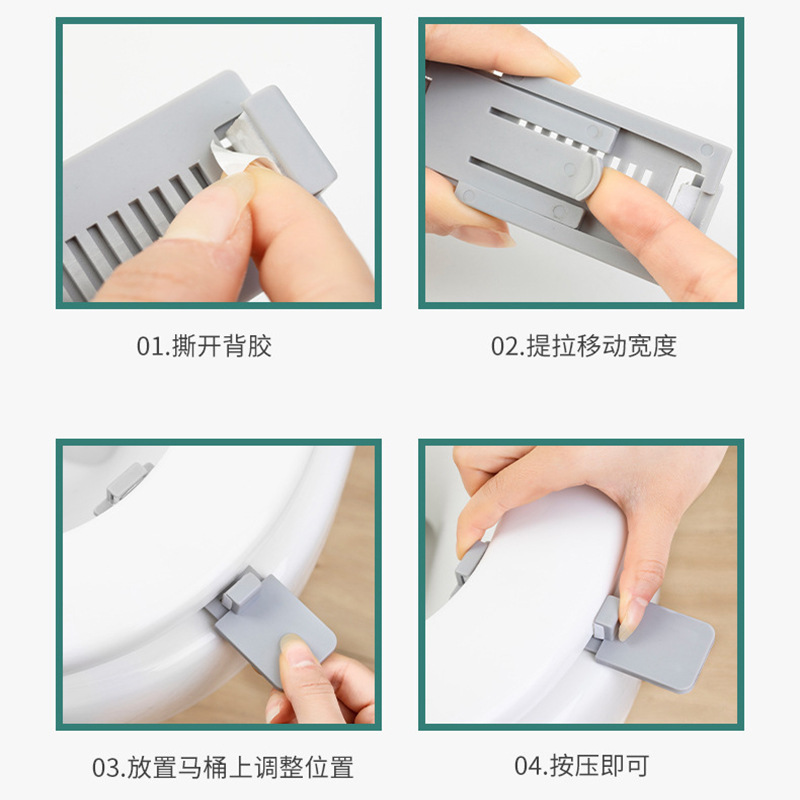 01.撕开背胶

02.提拉移动宽度

03.放置马桶上调整位置

04.按压即可