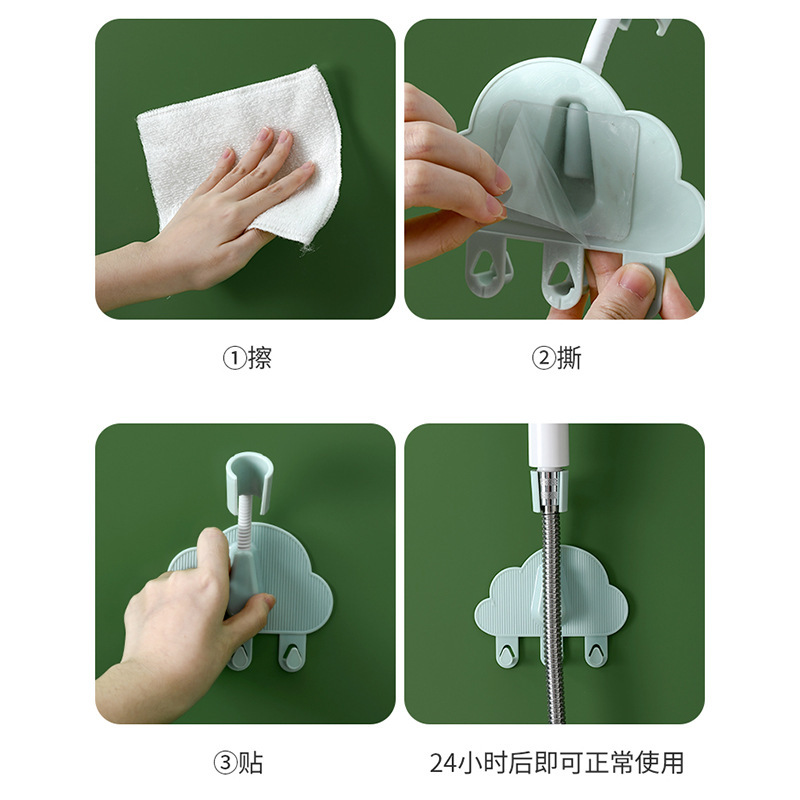 ①擦

②撕

③贴

24小时后即可正常使用