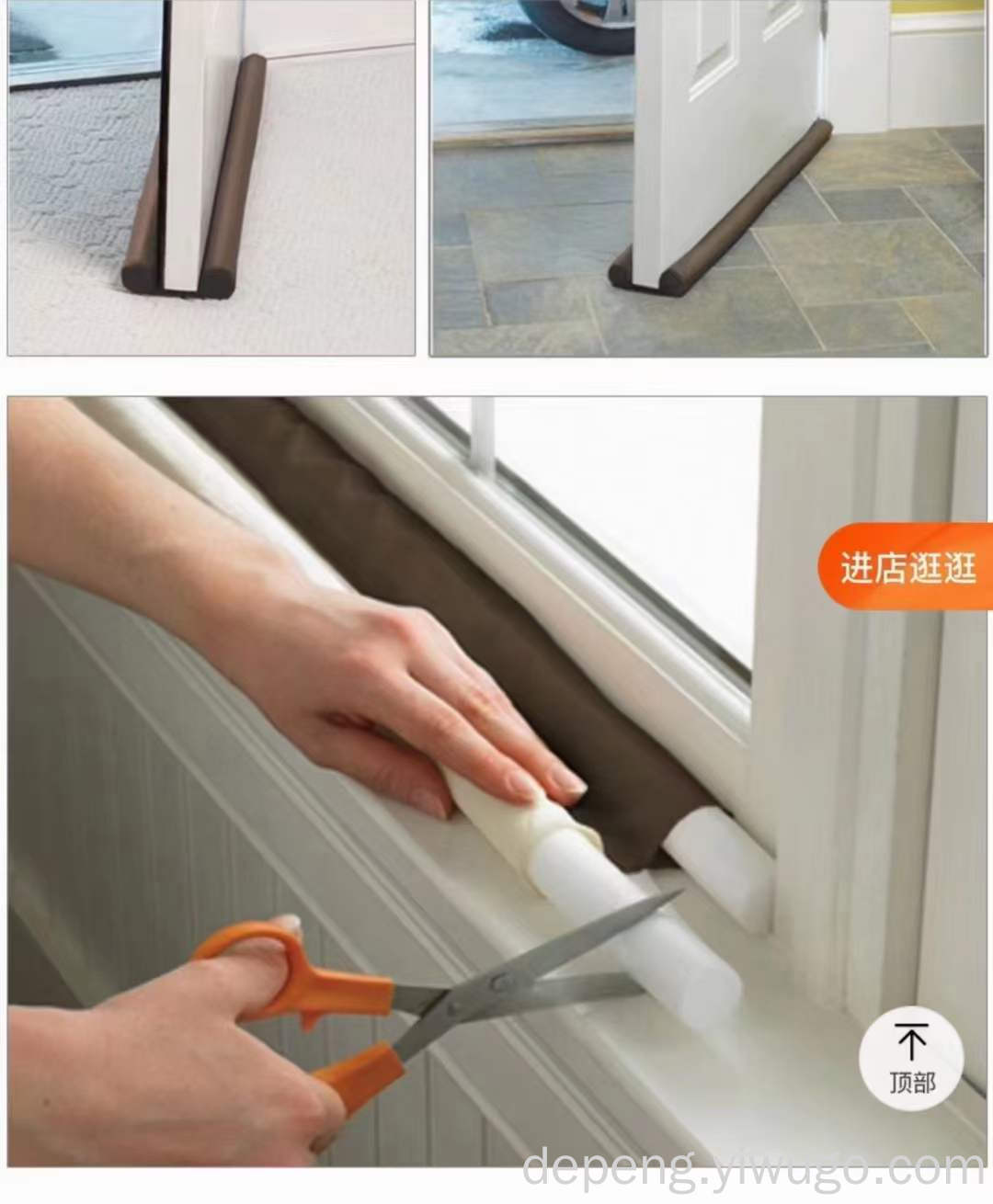 进店逛逛

顶部

depeng.yiwugo.com