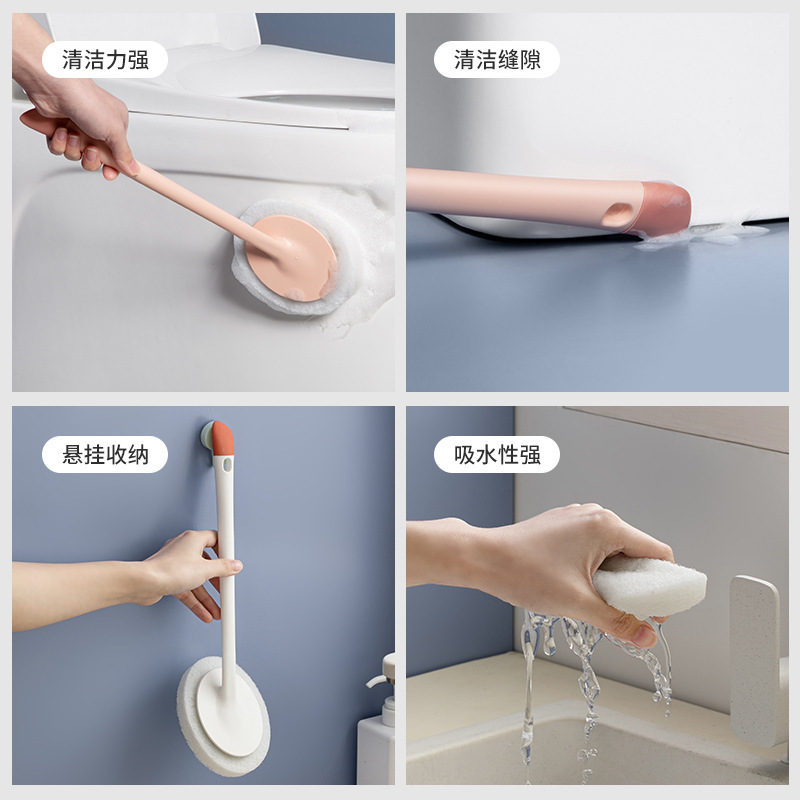 清洁力强

清洁缝隙

悬挂收纳

吸水性强