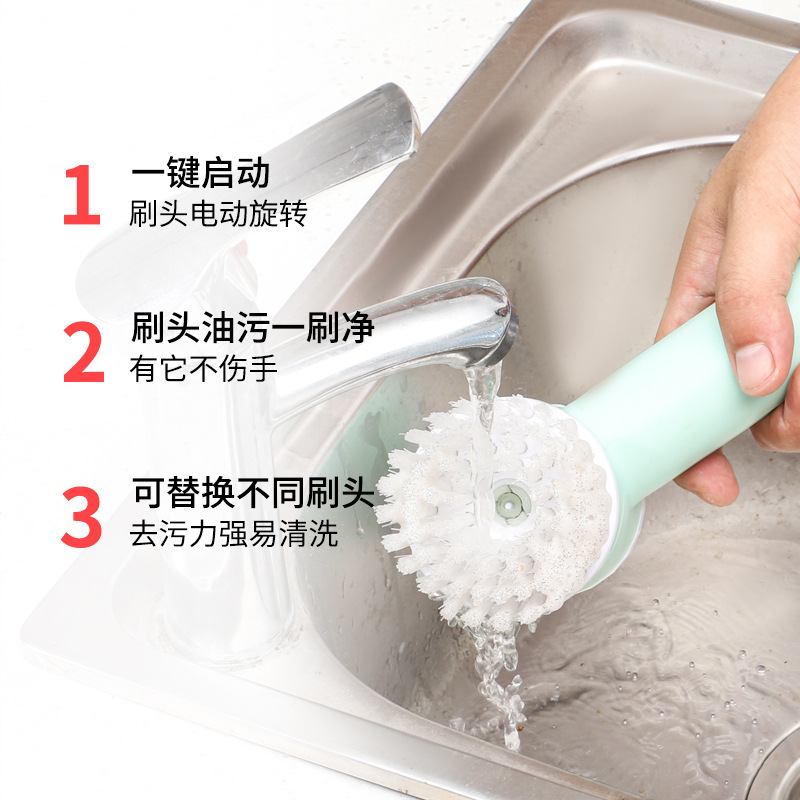 1 一键启动
刷头电动旋转

2 刷头油污一刷净
有它不伤手

3 可替换不同刷头
去污力强易清洗