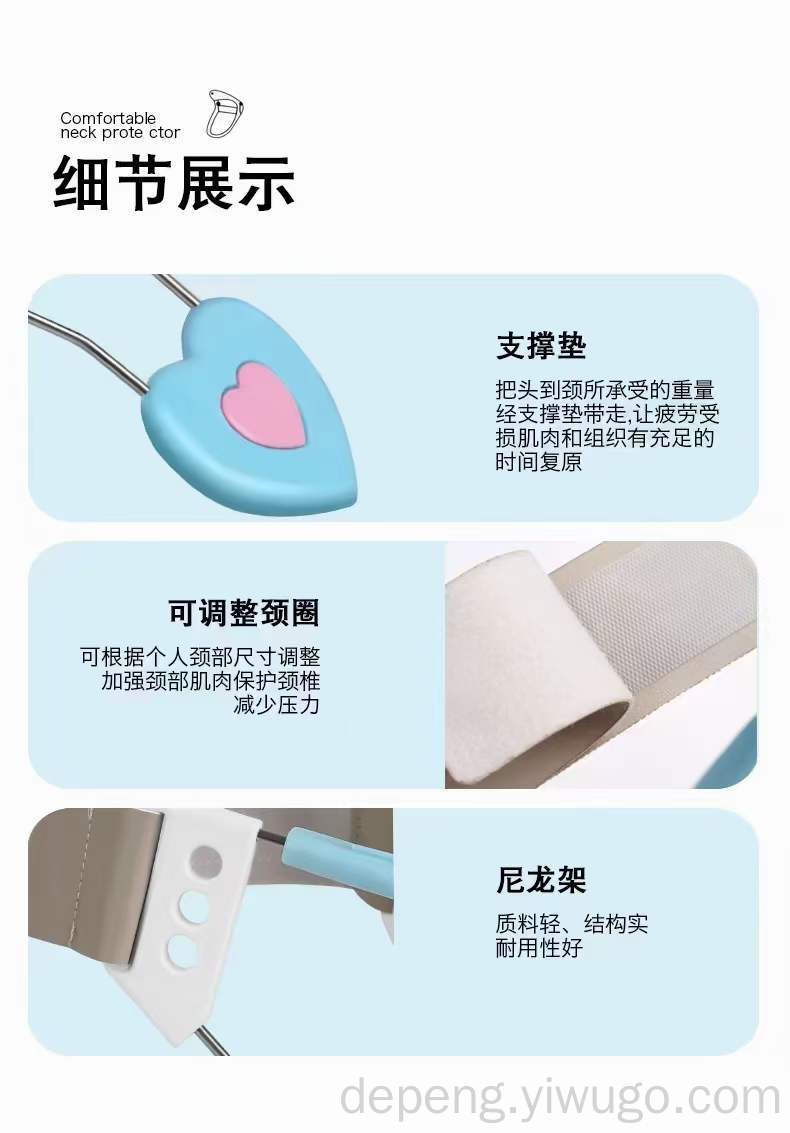 Comfortable
neck prote ctor

细节展示

支撑垫

把头到颈所承受的重量经支撑垫带走,让疲劳受损肌肉和组织有充足的时间复原

可调整颈圈

可根据个人颈部尺寸调整
加强颈部肌肉保护颈椎
减少压力

尼龙架

质料轻、结构实
耐用性好

depeng.yiwugo.com