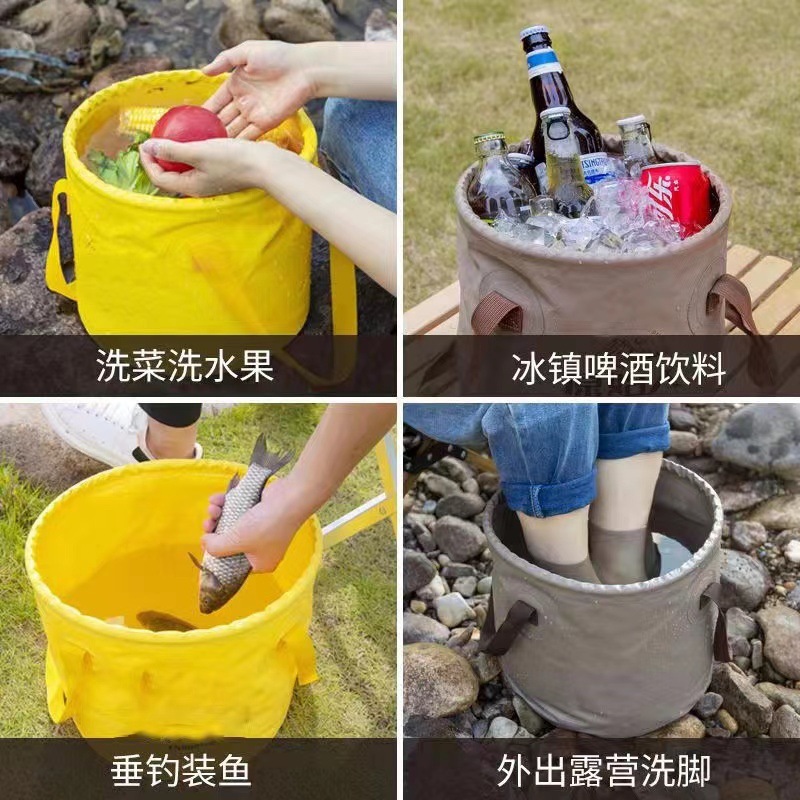 洗菜洗水果

冰镇啤酒饮料

垂钓装鱼

外出露营洗脚